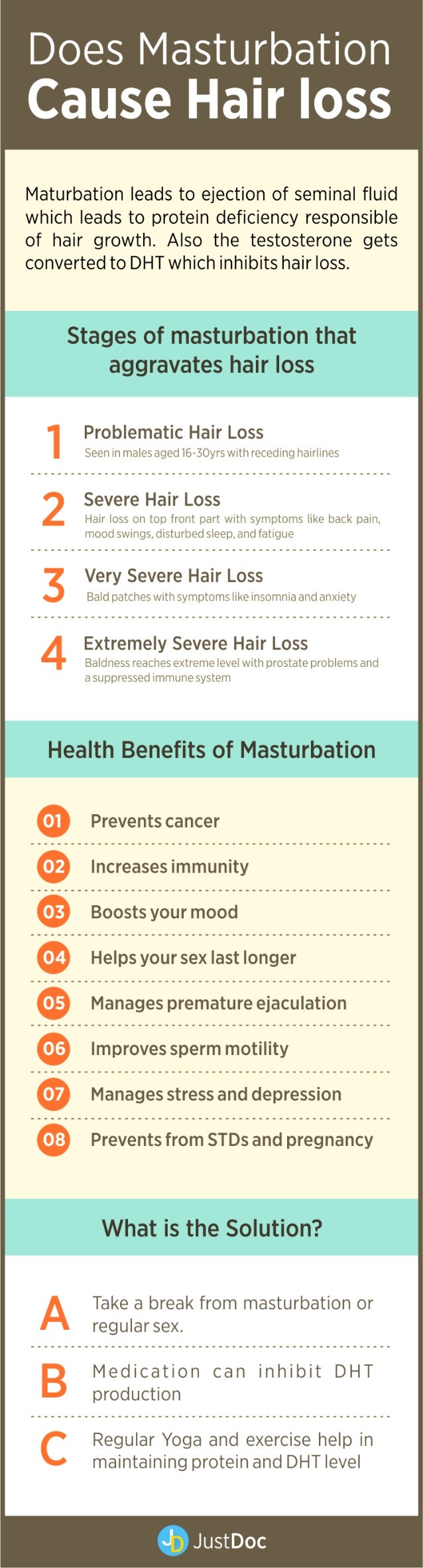 Does Masturbation
Cause Hair loss

Maturbation leads to ejection of seminal fluid which leads to protein deficiency responsible of hair growth. Also the testosterone gets converted to DHT which inhibits hair loss.

Stages of masturbation that aggravates hair loss

1
Problematic Hair Loss
Seen in males aged 16-30yrs with receding hairlines

2
Severe Hair Loss
Hair loss on top front part with symptoms like back pain, mood swings, disturbed sleep, and fatigue

3
Very Severe Hair Loss
Bald patches with symptoms like insomnia and anxiety

4
Extremely Severe Hair Loss
Baldness reaches extreme level with prostate problems and a suppressed immune system

Health Benefits of Masturbation

01 Prevents cancer
02 Increases immunity
03 Boosts your mood
04 Helps your sex last longer
05 Manages premature ejaculation
06 Improves sperm motility
07 Manages stress and depression
08 Prevents from STDs and pregnancy

What is the Solution?

A Take a break from masturbation or regular sex.

B Medication can inhibit DHT production

C Regular Yoga and exercise help in maintaining protein and DHT level

JD JustDoc