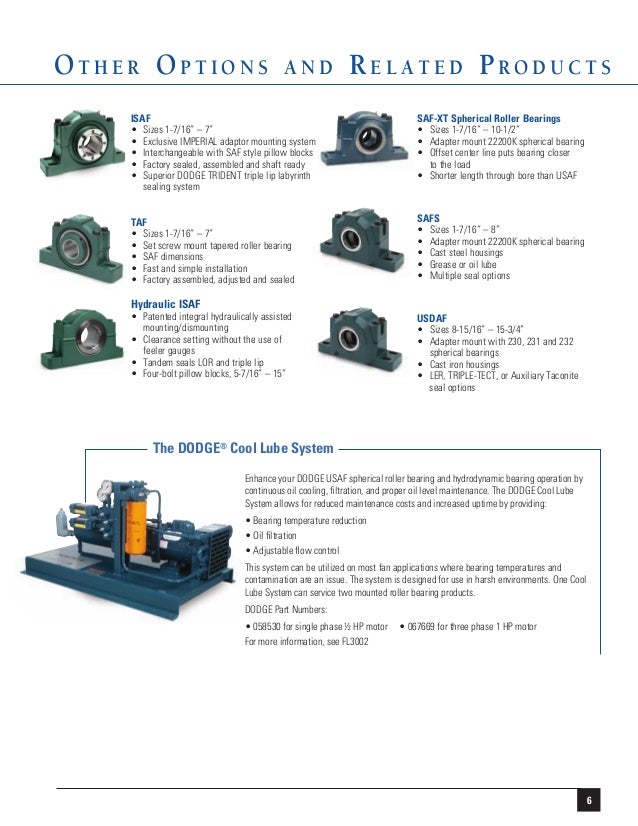 OTHER OPTIONS AND RELATED PRODUCTS

ISAF
• Sizes 1-7/16" – 7"
• Exclusive IMPERIAL adaptor mounting system
• Interchangeable with SAF style pillow blocks
• Factory sealed, assembled and shaft ready
• Superior DODGE TRIDENT triple lip labyrinth sealing system

TAF
• Sizes 1-7/16" – 7"
• Set screw mount tapered roller bearing
• SAF dimensions
• Fast and simple installation
• Factory assembled, adjusted and sealed

Hydraulic ISAF
• Patented integral hydraulically assisted mounting/dismounting
• Clearance setting without the use of feeler gauges
• Tandem seals LOR and triple lip
• Four-bolt pillow blocks, 5-7/16" – 15"

SAF-XT Spherical Roller Bearings
• Sizes 1-7/16" – 10-1/2"
• Adapter mount 22200K spherical bearing
• Offset center line puts bearing closer to the load
• Shorter length through bore than USAF

SAFS
• Sizes 1-7/16" – 8"
• Adapter mount 22200K spherical bearing
• Cast steel housings
• Grease or oil lube
• Multiple seal options

USDAF
• Sizes 8-15/16" – 15-3/4"
• Adapter mount with 230, 231 and 232 spherical bearings
• Cast iron housings
• LER, TRIPLE-TECT, or Auxiliary Taconite seal options

The DODGE® Cool Lube System

Enhance your DODGE USAF spherical roller bearing and hydrodynamic bearing operation by continuous oil cooling, filtration, and proper oil level maintenance. The DODGE Cool Lube System allows for reduced maintenance costs and increased uptime by providing:

• Bearing temperature reduction
• Oil filtration
• Adjustable flow control

This system can be utilized on most fan applications where bearing temperatures and contamination are an issue. The system is designed for use in harsh environments. One Cool Lube System can service two mounted roller bearing products.

DODGE Part Numbers:

• 058530 for single phase ½ HP motor • 067669 for three phase 1 HP motor
For more information, see FL3002

6