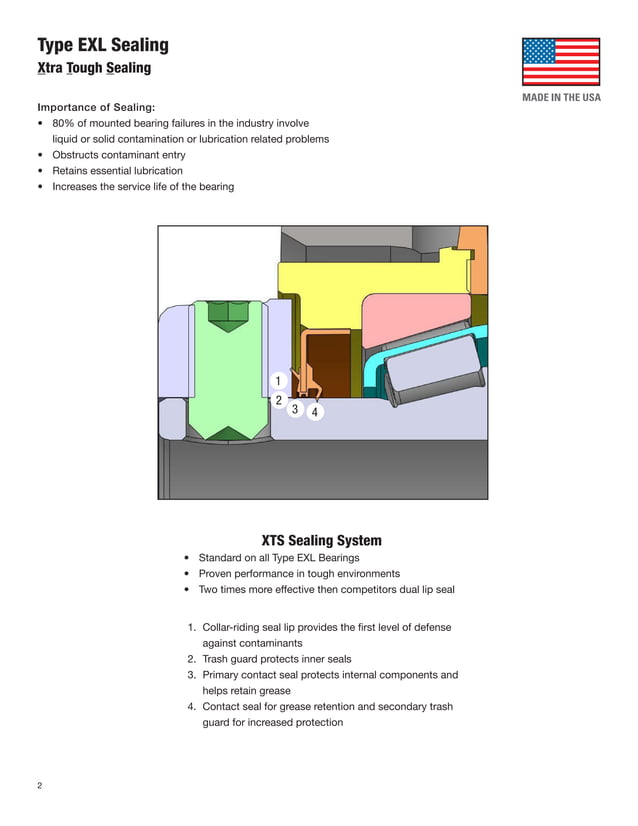 Type EXL Sealing
Xtra Tough Sealing

MADE IN THE USA

Importance of Sealing:
• 80% of mounted bearing failures in the industry involve liquid or solid contamination or lubrication related problems
• Obstructs contaminant entry
• Retains essential lubrication
• Increases the service life of the bearing

1
2
3
4

XTS Sealing System
• Standard on all Type EXL Bearings
• Proven performance in tough environments
• Two times more effective then competitors dual lip seal

1. Collar-riding seal lip provides the first level of defense against contaminants
2. Trash guard protects inner seals
3. Primary contact seal protects internal components and helps retain grease
4. Contact seal for grease retention and secondary trash guard for increased protection

2