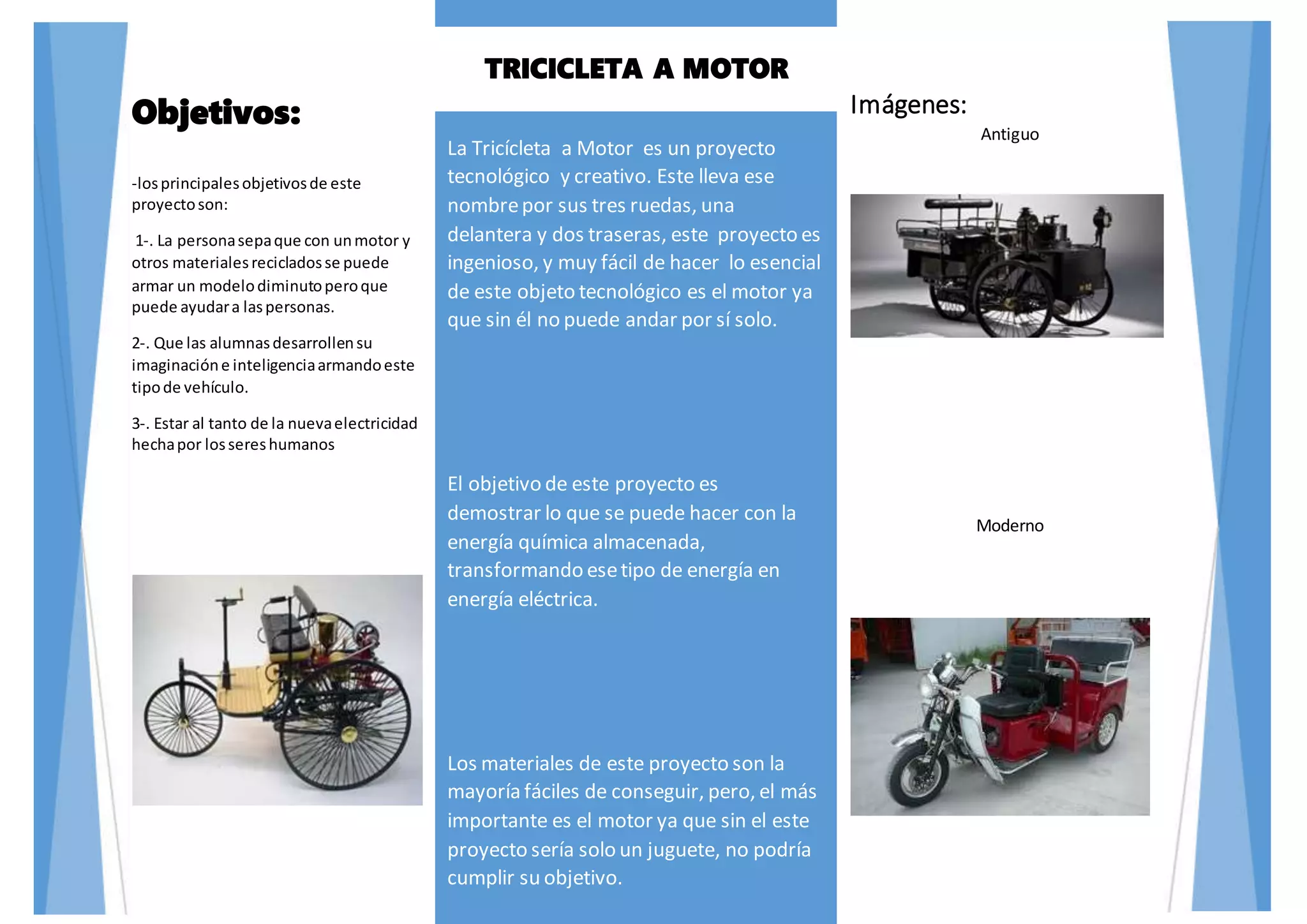 Objetivos:

-los principales objetivos de este proyecto son:

1-. La persona sepa que con un motor y otros materiales reciclados se puede armar un modelo diminuto pero que puede ayudar a las personas.

2-. Que las alumnas desarrollen su imaginación e inteligencia armando este tipo de vehículo.

3-. Estar al tanto de la nueva electricidad hecha por los seres humanos

TRICICLETA A MOTOR

La Tricícleta a Motor es un proyecto tecnológico y creativo. Este lleva ese nombre por sus tres ruedas, una delantera y dos traseras, este proyecto es ingenioso, y muy fácil de hacer lo esencial de este objeto tecnológico es el motor ya que sin él no puede andar por sí solo.

El objetivo de este proyecto es demostrar lo que se puede hacer con la energía química almacenada, transformando ese tipo de energía en energía eléctrica.

Los materiales de este proyecto son la mayoría fáciles de conseguir, pero, el más importante es el motor ya que sin el este proyecto sería solo un juguete, no podría cumplir su objetivo.

Imágenes:
Antiguo

Moderno