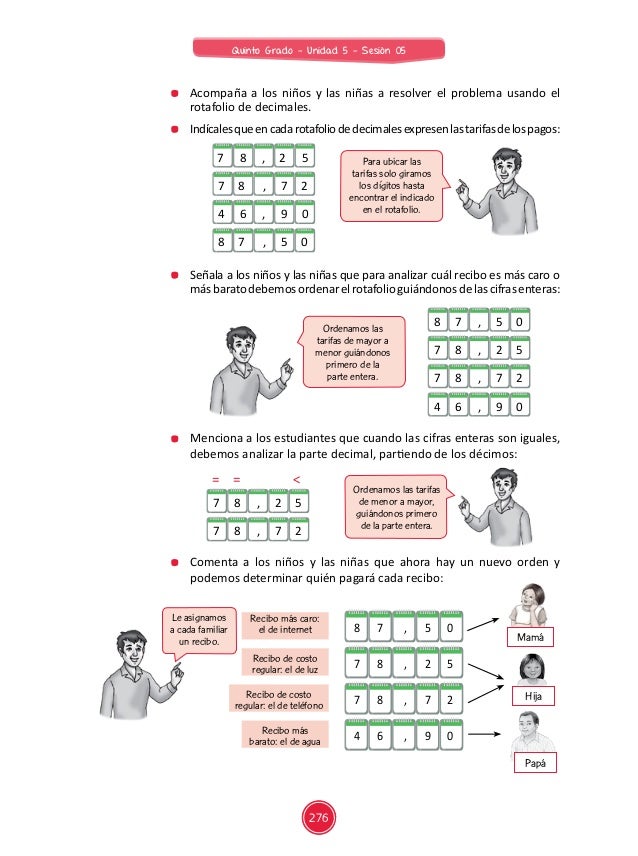 Quinto Grado - Unidad 5 - Sesión 05

Acompaña a los niños y las niñas a resolver el problema usando el rotafolio de decimales.

Indícales que en cada rotafolio de decimales expresen las tarifas de los pagos:

7 8 , 2 5
7 8 , 7 2
4 6 , 9 0
8 7 , 5 0

Para ubicar las tarifas solo giramos los dígitos hasta encontrar el indicado en el rotafolio.

Señala a los niños y las niñas que para analizar cuál recibo es más caro o más barato debemos ordenar el rotafolio guiándonos de las cifras enteras:

Ordenamos las tarifas de mayor a menor guiándonos primero de la parte entera.

8 7 , 5 0
7 8 , 2 5
7 8 , 7 2
4 6 , 9 0

Menciona a los estudiantes que cuando las cifras enteras son iguales, debemos analizar la parte decimal, partiendo de los décimos:

= = <
7 8 , 2 5
7 8 , 7 2

Ordenamos las tarifas de menor a mayor, guiándonos primero de la parte entera.

Comenta a los niños y las niñas que ahora hay un nuevo orden y podemos determinar quién pagará cada recibo:

Le asignamos a cada familiar un recibo.

Recibo más caro: el de internet
Recibo de costo regular: el de luz
Recibo de costo regular: el de teléfono
Recibo más barato: el de agua

8 7 , 5 0
7 8 , 2 5
7 8 , 7 2
4 6 , 9 0

Mamá
Hija
Papá

276