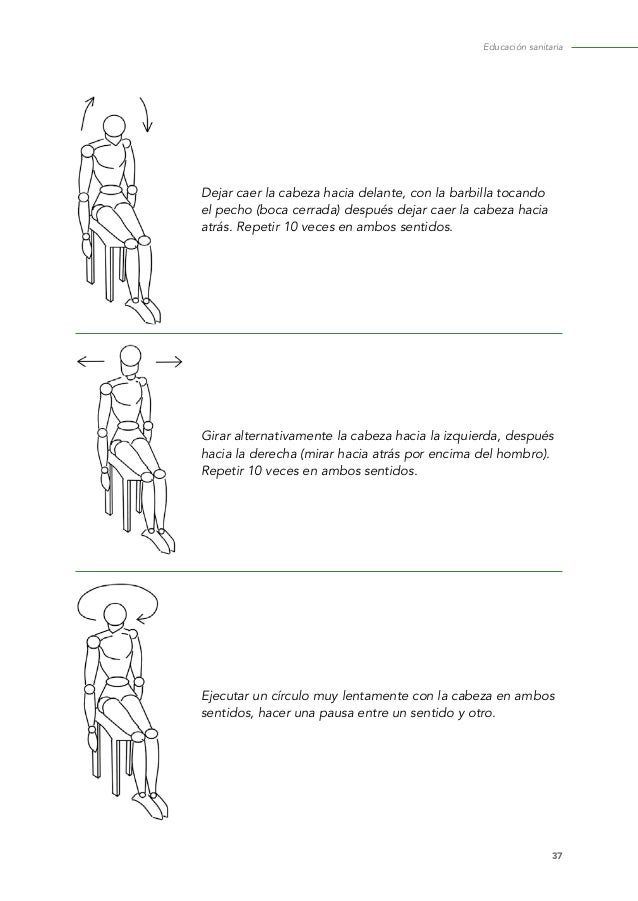 Educación sanitaria

Dejar caer la cabeza hacia delante, con la barbilla tocando el pecho (boca cerrada) después dejar caer la cabeza hacia atrás. Repetir 10 veces en ambos sentidos.

Girar alternativamente la cabeza hacia la izquierda, después hacia la derecha (mirar hacia atrás por encima del hombro). Repetir 10 veces en ambos sentidos.

Ejecutar un círculo muy lentamente con la cabeza en ambos sentidos, hacer una pausa entre un sentido y otro.

37