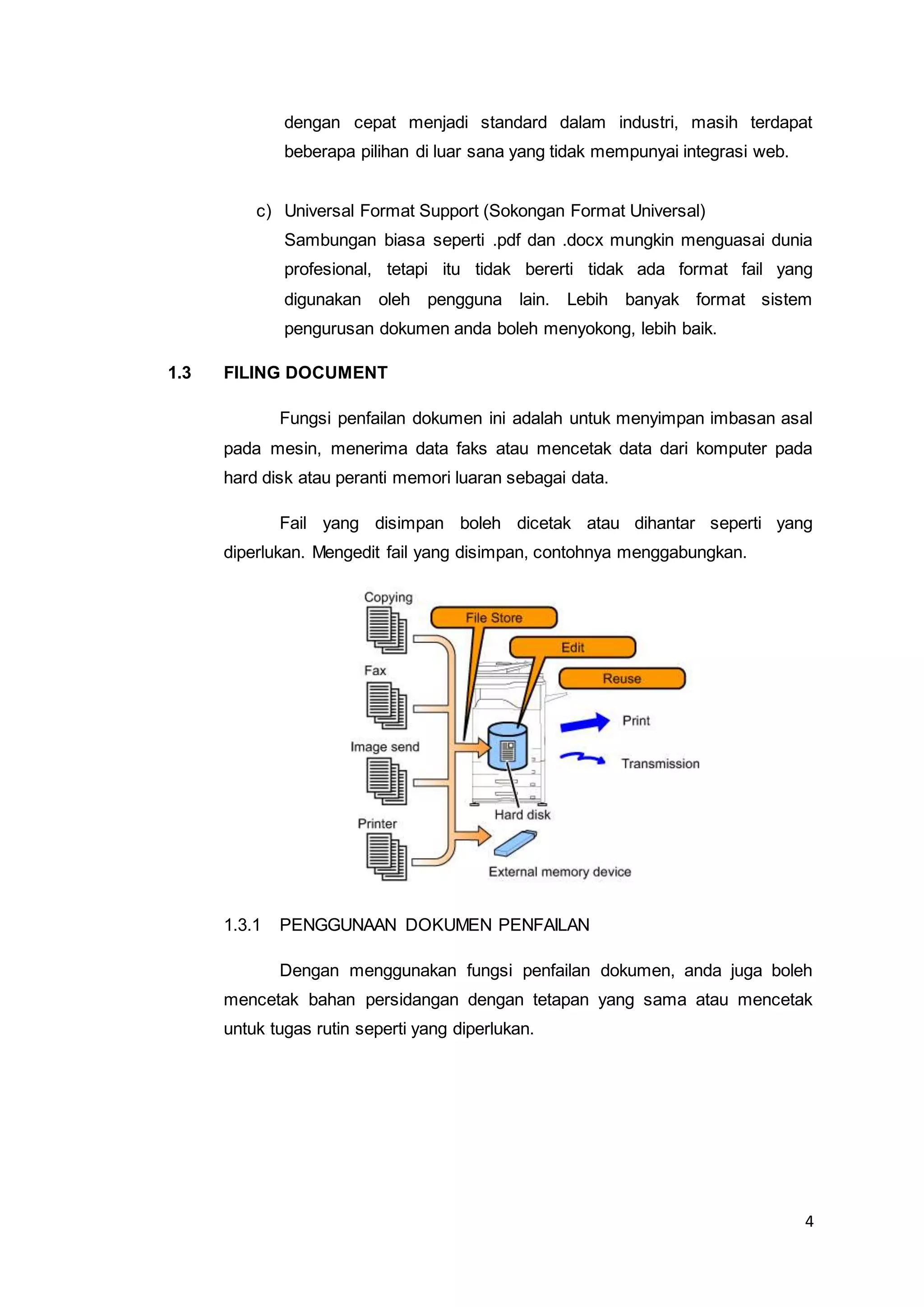 dengan cepat menjadi standard dalam industri, masih terdapat beberapa pilihan di luar sana yang tidak mempunyai integrasi web.

c) Universal Format Support (Sokongan Format Universal)
Sambungan biasa seperti .pdf dan .docx mungkin menguasai dunia profesional, tetapi itu tidak bererti tidak ada format fail yang digunakan oleh pengguna lain. Lebih banyak format sistem pengurusan dokumen anda boleh menyokong, lebih baik.

1.3 FILING DOCUMENT

Fungsi penfailan dokumen ini adalah untuk menyimpan imbasan asal pada mesin, menerima data faks atau mencetak data dari komputer pada hard disk atau peranti memori luaran sebagai data.

Fail yang disimpan boleh dicetak atau dihantar seperti yang diperlukan. Mengedit fail yang disimpan, contohnya menggabungkan.

Copying
Fax
Image send
Printer
File Store
Edit
Reuse
Print
Transmission
Hard disk
External memory device

1.3.1 PENGGUNAAN DOKUMEN PENFAILAN

Dengan menggunakan fungsi penfailan dokumen, anda juga boleh mencetak bahan persidangan dengan tetapan yang sama atau mencetak untuk tugas rutin seperti yang diperlukan.

4