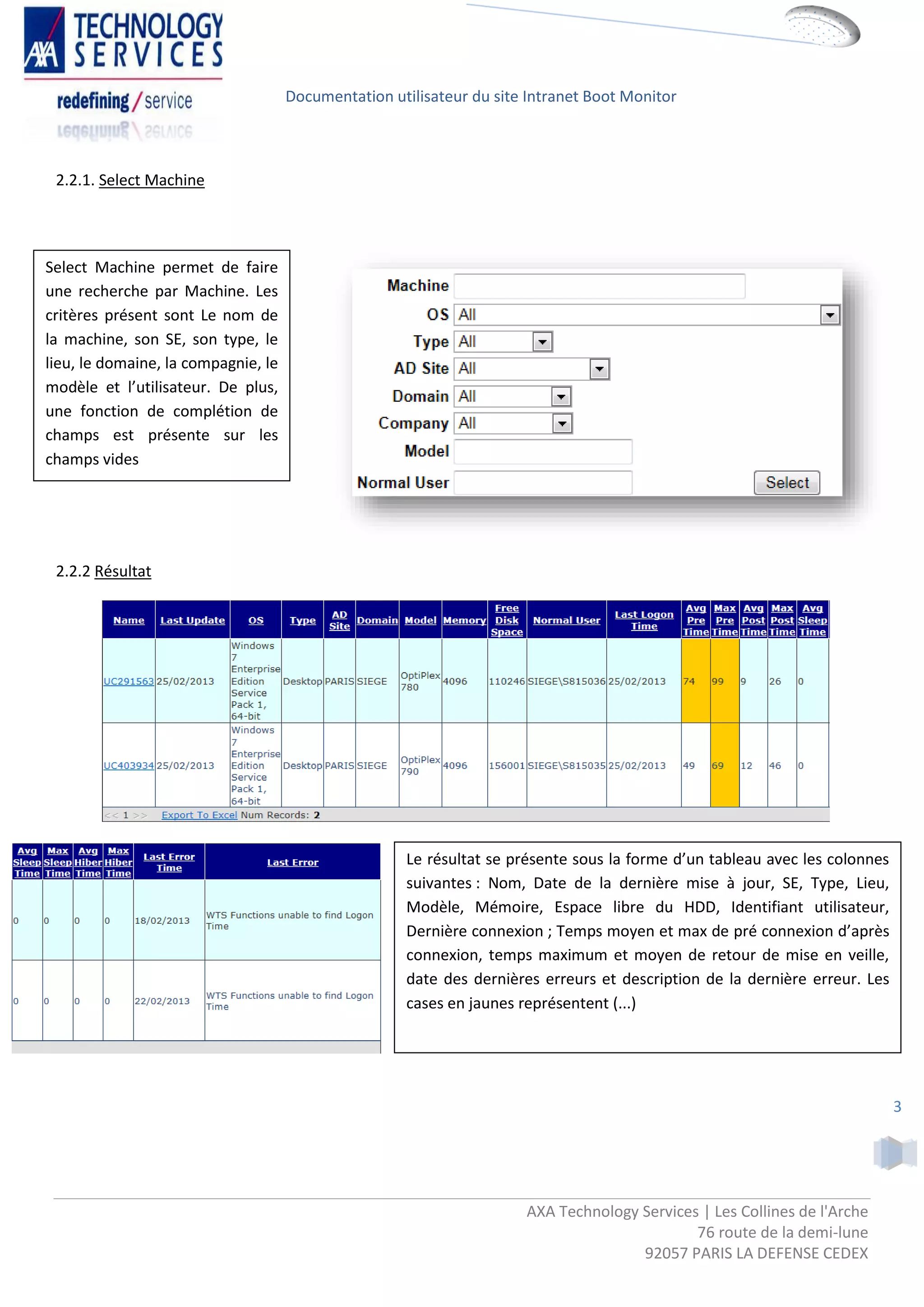 AXA TECHNOLOGY SERVICES
redefining / service

Documentation utilisateur du site Intranet Boot Monitor

2.2.1. Select Machine

Select Machine permet de faire une recherche par Machine. Les critères présent sont Le nom de la machine, son SE, son type, le lieu, le domaine, la compagnie, le modèle et l'utilisateur. De plus, une fonction de complétion de champs est présente sur les champs vides

Machine
OS All
Type All
AD Site All
Domain All
Company All
Model
Normal User
Select

2.2.2 Résultat

| Name | Last Update | OS | Type | AD Site | Domain | Model | Memory | Free Disk Space | Normal User | Last Logon Time | Avg Pre Time | Max Pre Time | Avg Post Time | Max Post Time | Avg Sleep Time |
|---|---|---|---|---|---|---|---|---|---|---|---|---|---|---|---|
| UC291563 | 25/02/2013 | Windows 7 Enterprise Edition Service Pack 1, 64-bit | Desktop | PARIS | SIEGE | OptiPlex 780 | 4096 | 110246 | SIEGE\S815036 | 25/02/2013 | 74 | 99 | 9 | 26 | 0 |
| UC403934 | 25/02/2013 | Windows 7 Enterprise Edition Service Pack 1, 64-bit | Desktop | PARIS | SIEGE | OptiPlex 790 | 4096 | 156001 | SIEGE\S815035 | 25/02/2013 | 49 | 69 | 12 | 46 | 0 |

<< 1 >> Export To Excel Num Records: 2

| Avg Sleep Time | Max Sleep Time | Avg Hiber Time | Max Hiber Time | Last Error Time | Last Error |
|---|---|---|---|---|---|
| 0 | 0 | 0 | 0 | 18/02/2013 | WTS Functions unable to find Logon Time |
| 0 | 0 | 0 | 0 | 22/02/2013 | WTS Functions unable to find Logon Time |

Le résultat se présente sous la forme d'un tableau avec les colonnes suivantes : Nom, Date de la dernière mise à jour, SE, Type, Lieu, Modèle, Mémoire, Espace libre du HDD, Identifiant utilisateur, Dernière connexion ; Temps moyen et max de pré connexion d'après connexion, temps maximum et moyen de retour de mise en veille, date des dernières erreurs et description de la dernière erreur. Les cases en jaunes représentent (...)

3

AXA Technology Services | Les Collines de l'Arche
76 route de la demi-lune
92057 PARIS LA DEFENSE CEDEX