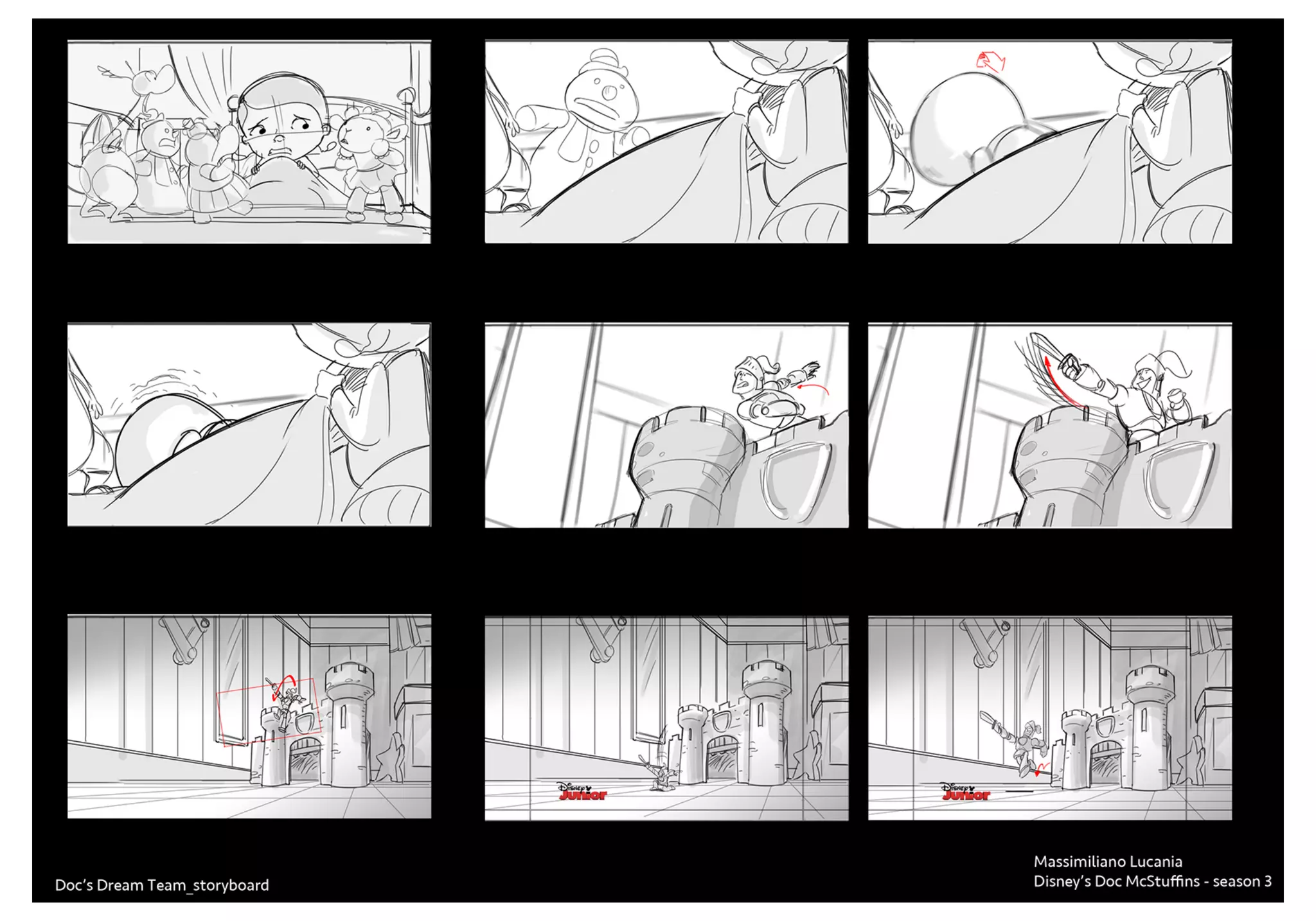 Disney Junior

Disney Junior

Doc's Dream Team_storyboard

Massimiliano Lucania
Disney's Doc McStuffins - season 3