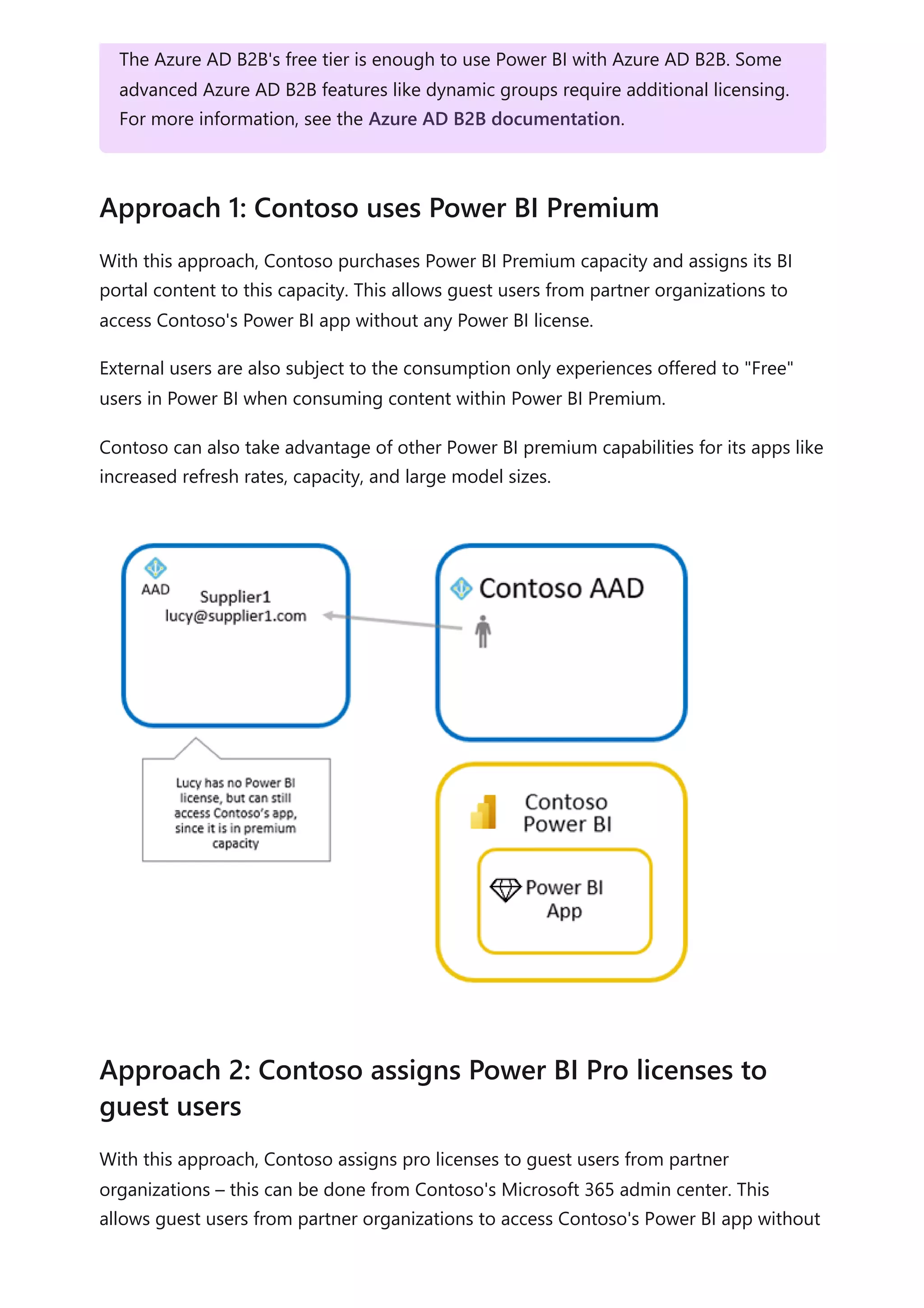 The Azure AD B2B's free tier is enough to use Power BI with Azure AD B2B. Some advanced Azure AD B2B features like dynamic groups require additional licensing. For more information, see the Azure AD B2B documentation.

Approach 1: Contoso uses Power BI Premium

With this approach, Contoso purchases Power BI Premium capacity and assigns its BI portal content to this capacity. This allows guest users from partner organizations to access Contoso's Power BI app without any Power BI license.

External users are also subject to the consumption only experiences offered to "Free" users in Power BI when consuming content within Power BI Premium.

Contoso can also take advantage of other Power BI premium capabilities for its apps like increased refresh rates, capacity, and large model sizes.

AAD
Supplier1
lucy@supplier1.com

Contoso AAD

Lucy has no Power BI license, but can still access Contoso's app, since it is in premium capacity

Contoso Power BI

Power BI App

Approach 2: Contoso assigns Power BI Pro licenses to guest users

With this approach, Contoso assigns pro licenses to guest users from partner organizations – this can be done from Contoso's Microsoft 365 admin center. This allows guest users from partner organizations to access Contoso's Power BI app without