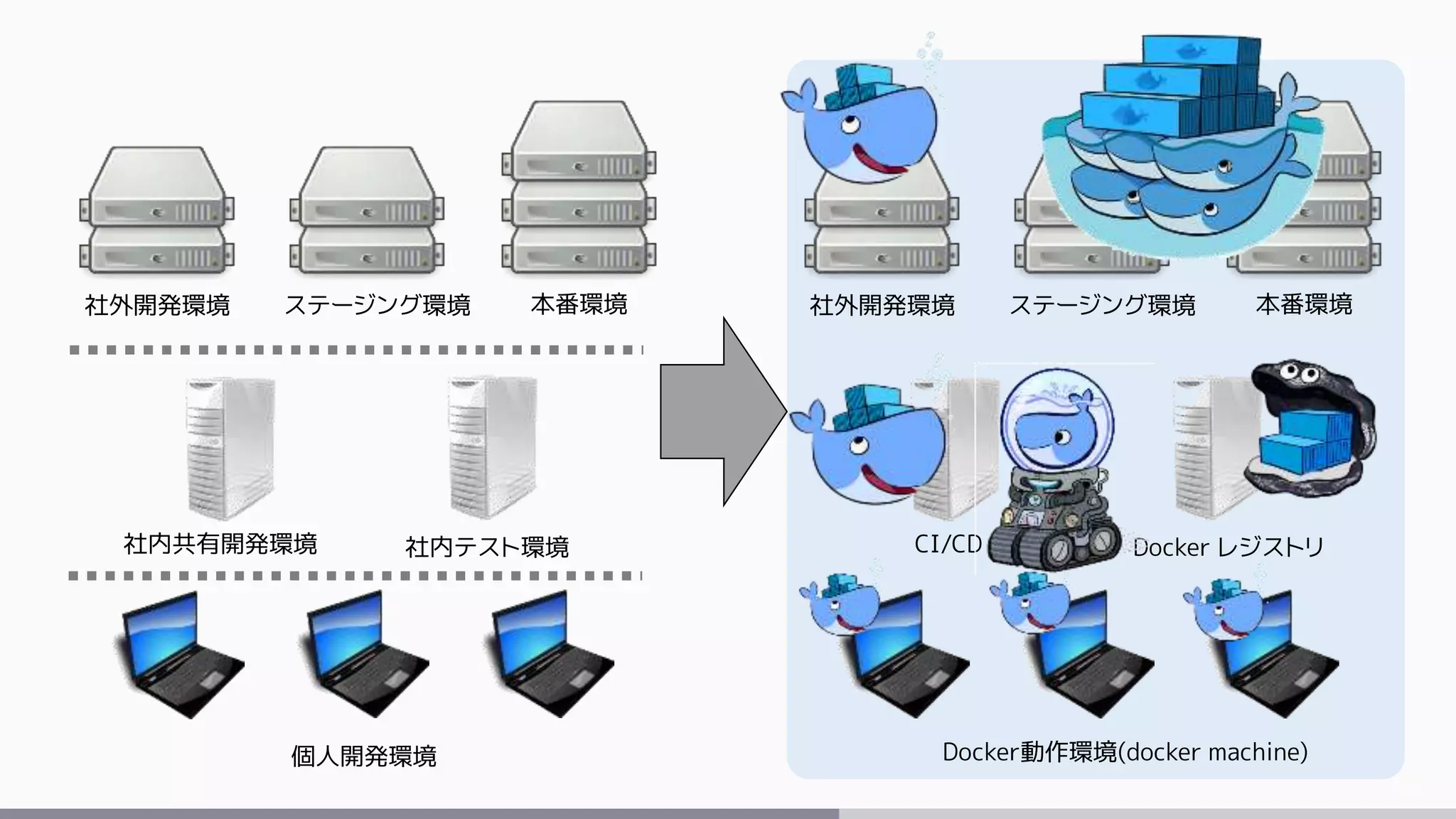 社外開発環境 ステージング環境 本番環境

社内共有開発環境 社内テスト環境

個人開発環境

社外開発環境 ステージング環境 本番環境

CI/CD Docker レジストリ

Docker動作環境(docker machine)