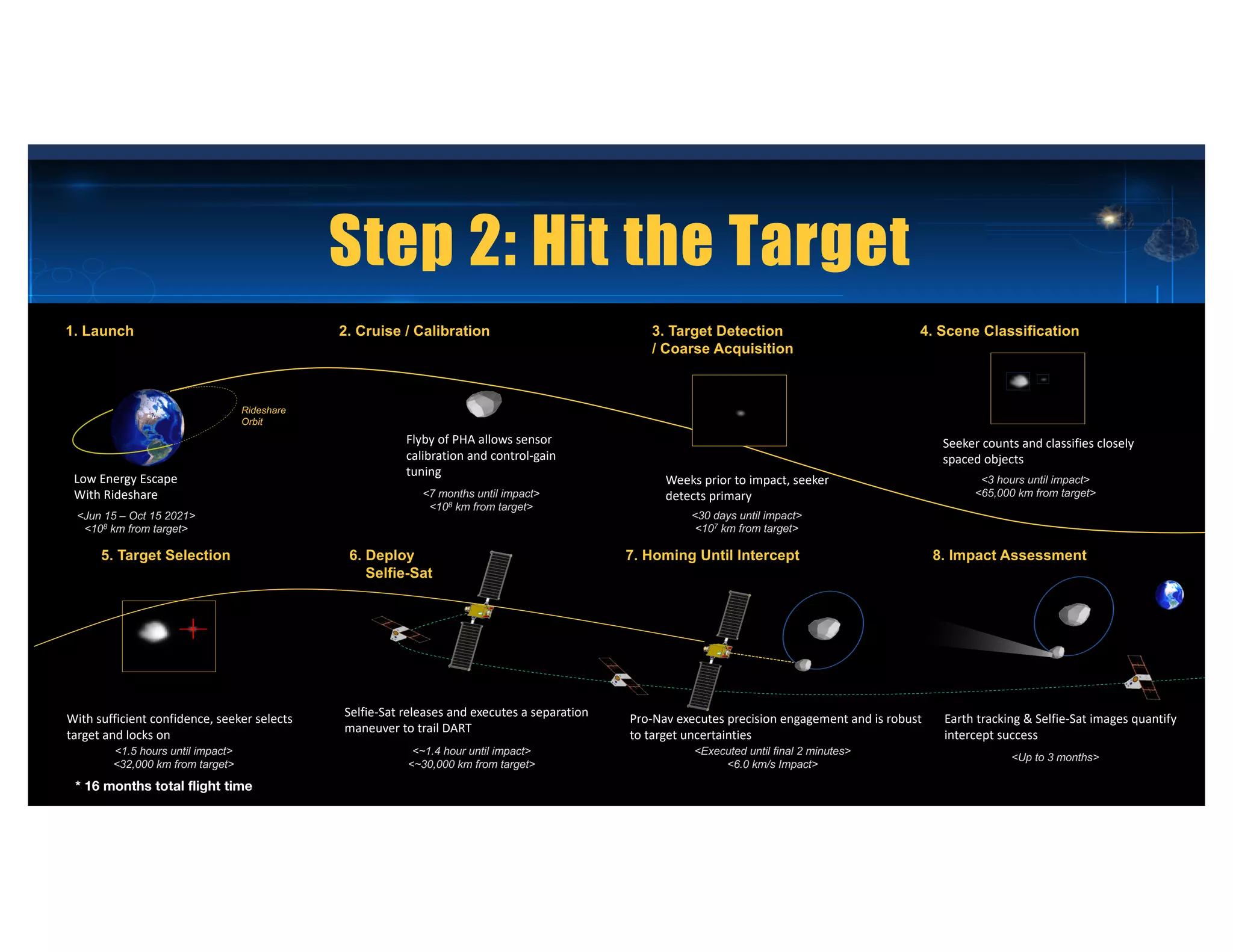 Step 2: Hit the Target

1. Launch

Rideshare Orbit

Low Energy Escape With Rideshare

<Jun 15 – Oct 15 2021>
<$10^8$ km from target>

2. Cruise / Calibration

Flyby of PHA allows sensor calibration and control-gain tuning

<7 months until impact>
<$10^8$ km from target>

3. Target Detection / Coarse Acquisition

Weeks prior to impact, seeker detects primary

<30 days until impact>
<$10^7$ km from target>

4. Scene Classification

Seeker counts and classifies closely spaced objects

<3 hours until impact>
<65,000 km from target>

5. Target Selection

With sufficient confidence, seeker selects target and locks on

<1.5 hours until impact>
<32,000 km from target>

* 16 months total flight time

6. Deploy Selfie-Sat

Selfie-Sat releases and executes a separation maneuver to trail DART

<~1.4 hour until impact>
<~30,000 km from target>

7. Homing Until Intercept

Pro-Nav executes precision engagement and is robust to target uncertainties

<Executed until final 2 minutes>
<6.0 km/s Impact>

8. Impact Assessment

Earth tracking & Selfie-Sat images quantify intercept success

<Up to 3 months>