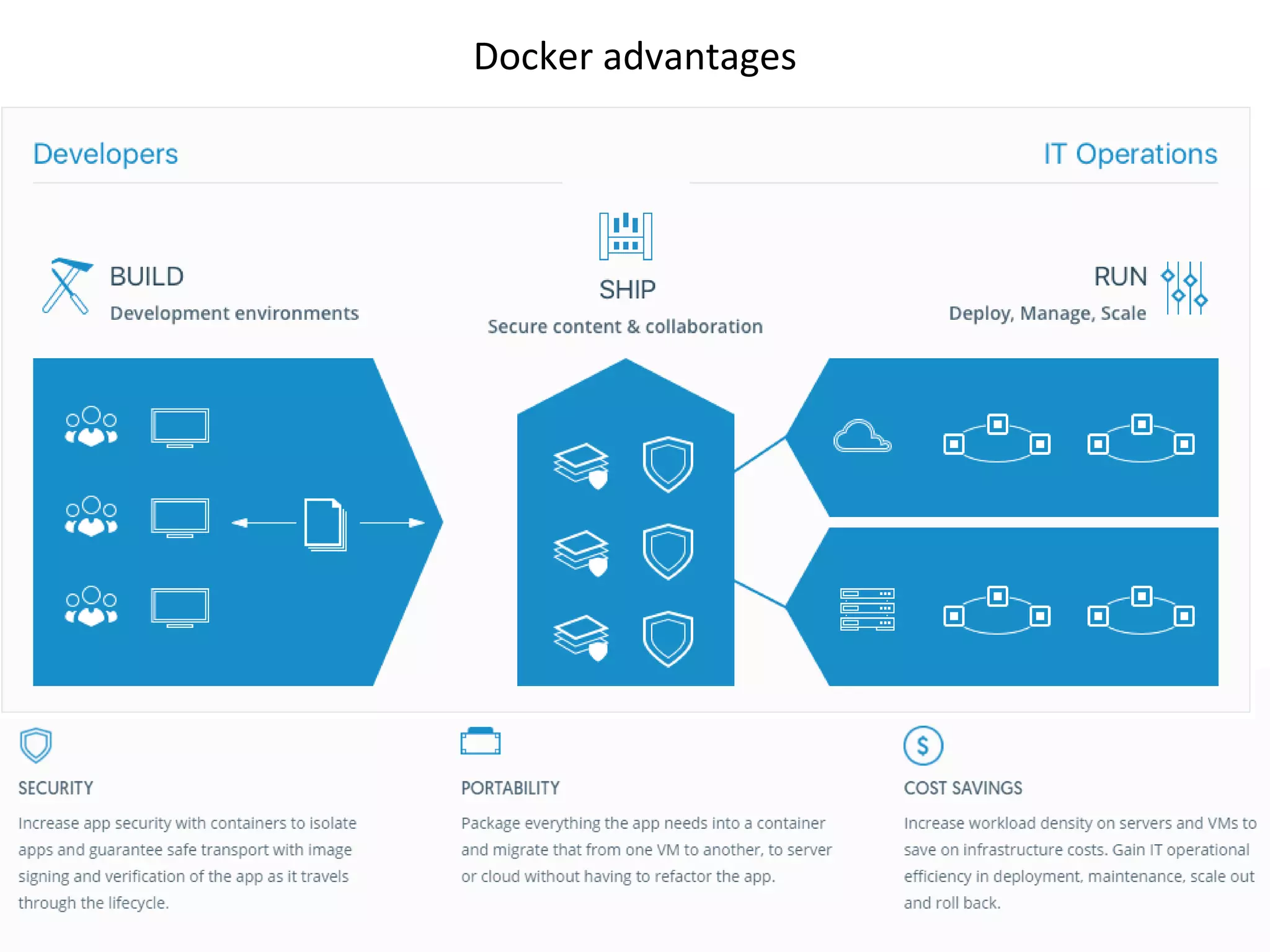 Docker advantages

Developers

IT Operations

BUILD
Development environments

SHIP
Secure content & collaboration

RUN
Deploy, Manage, Scale

SECURITY
Increase app security with containers to isolate apps and guarantee safe transport with image signing and verification of the app as it travels through the lifecycle.

PORTABILITY
Package everything the app needs into a container and migrate that from one VM to another, to server or cloud without having to refactor the app.

$

COST SAVINGS
Increase workload density on servers and VMs to save on infrastructure costs. Gain IT operational efficiency in deployment, maintenance, scale out and roll back.