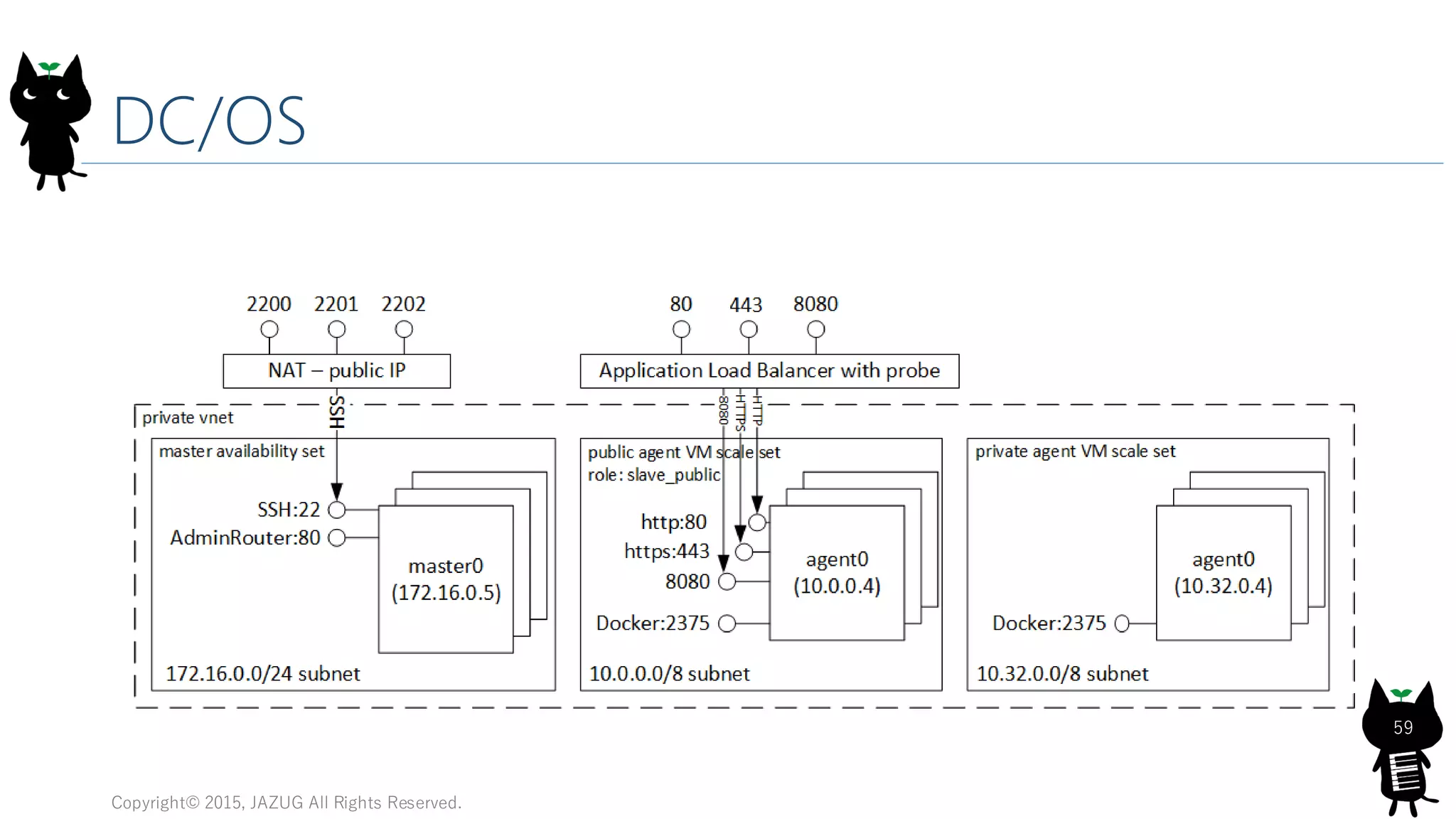 DC/OS

2200 2201 2202

NAT – public IP

80 443 8080

Application Load Balancer with probe

SSH

8080 HTTPS HTTP

private vnet

master availability set

SSH:22
AdminRouter:80

master0
(172.16.0.5)

172.16.0.0/24 subnet

public agent VM scale set
role: slave_public

http:80
https:443
8080
Docker:2375

agent0
(10.0.0.4)

10.0.0.0/8 subnet

private agent VM scale set

Docker:2375

agent0
(10.32.0.4)

10.32.0.0/8 subnet

59

Copyright© 2015, JAZUG All Rights Reserved.