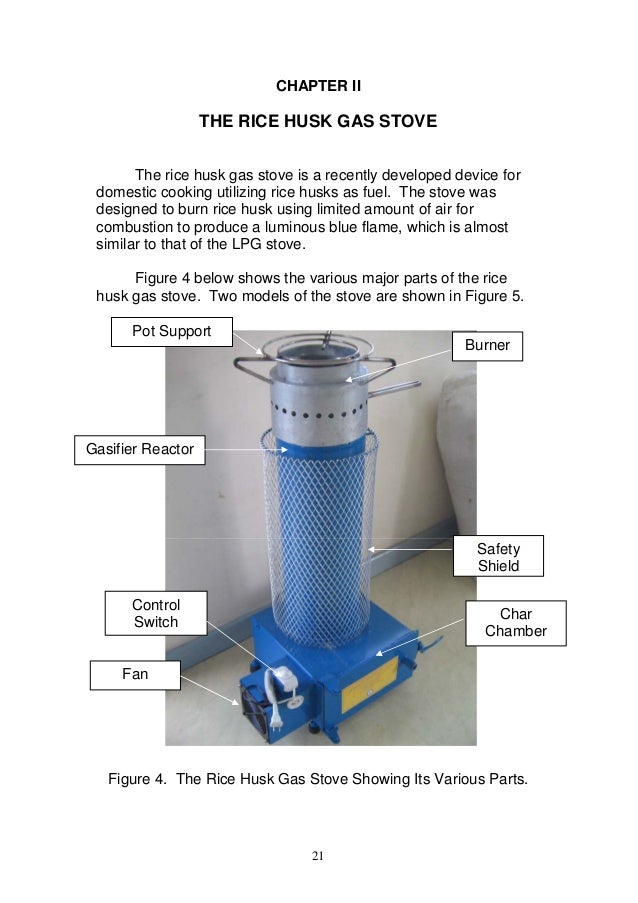 CHAPTER II

THE RICE HUSK GAS STOVE

The rice husk gas stove is a recently developed device for domestic cooking utilizing rice husks as fuel. The stove was designed to burn rice husk using limited amount of air for combustion to produce a luminous blue flame, which is almost similar to that of the LPG stove.

Figure 4 below shows the various major parts of the rice husk gas stove. Two models of the stove are shown in Figure 5.

Pot Support

Burner

Gasifier Reactor

Safety Shield

Control Switch

Char Chamber

Fan

Figure 4. The Rice Husk Gas Stove Showing Its Various Parts.

21