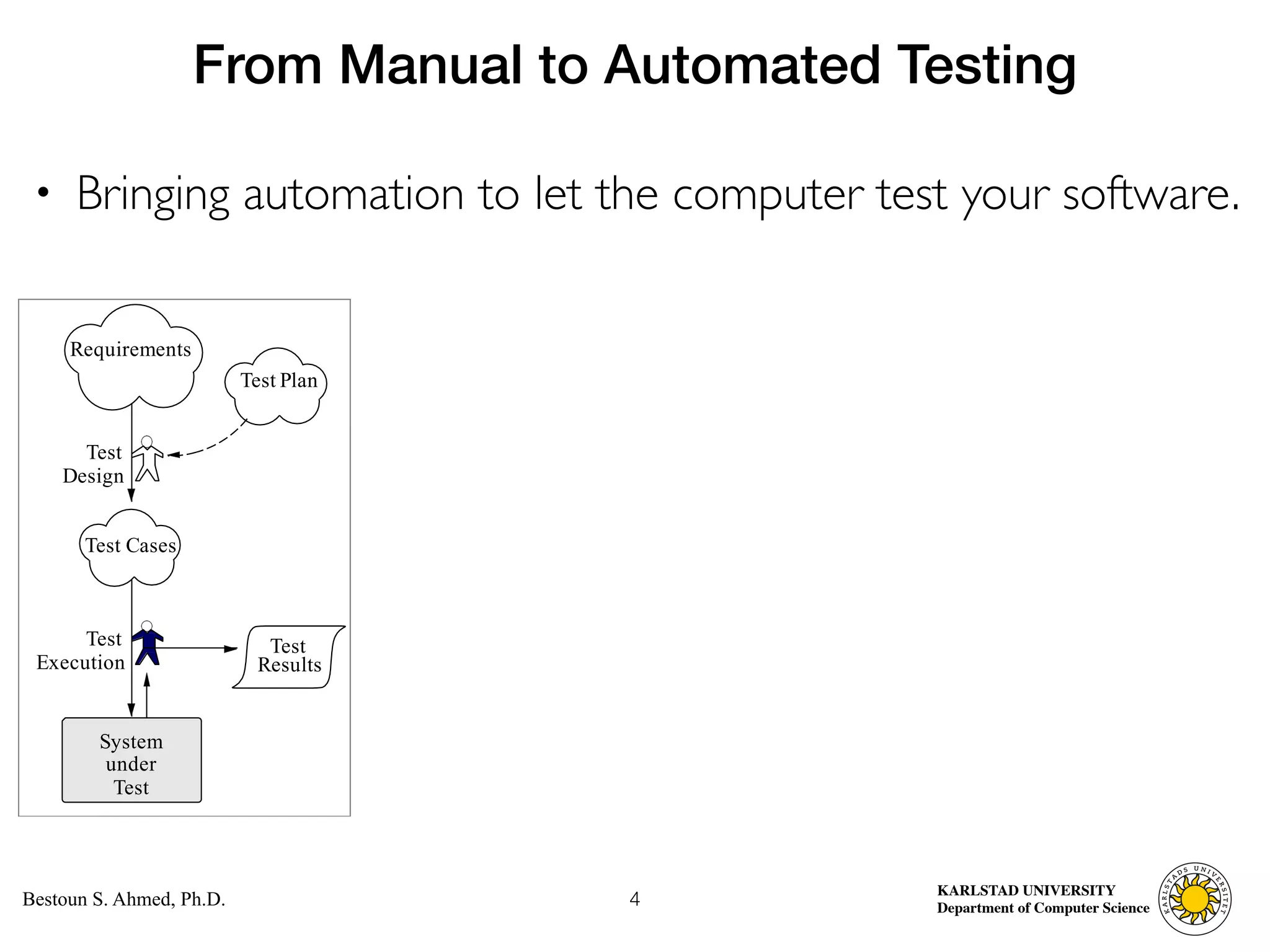 From Manual to Automated Testing

• Bringing automation to let the computer test your software.

Requirements

Test Plan

Test Design

Test Cases

Test Execution

Test Results

System under Test

Bestoun S. Ahmed, Ph.D.

4

KARLSTAD UNIVERSITY
Department of Computer Science

KARLSTADS UNIVERSITET