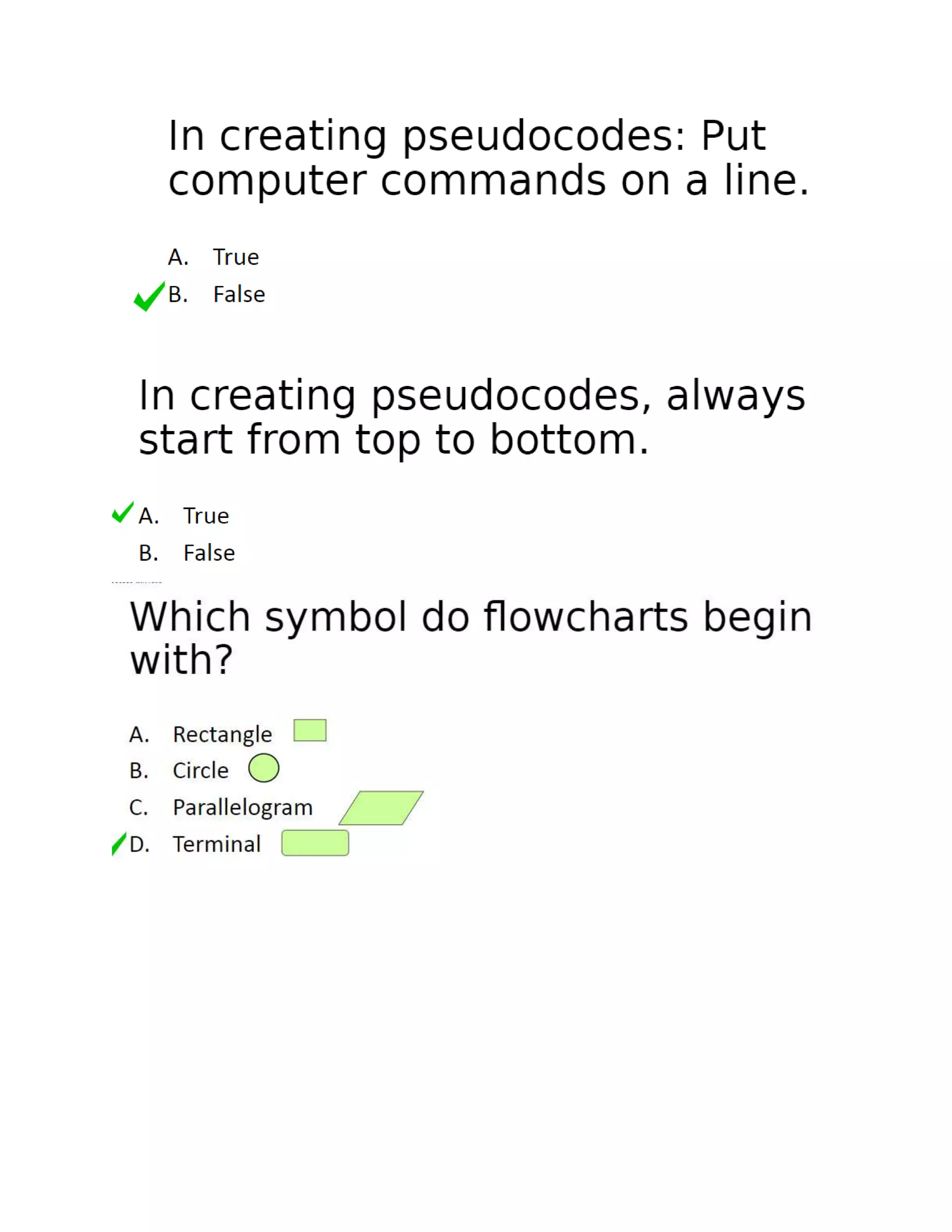 In creating pseudocodes: Put computer commands on a line.

A. True
B. False

In creating pseudocodes, always start from top to bottom.

A. True
B. False

Which symbol do flowcharts begin with?

A. Rectangle
B. Circle
C. Parallelogram
D. Terminal