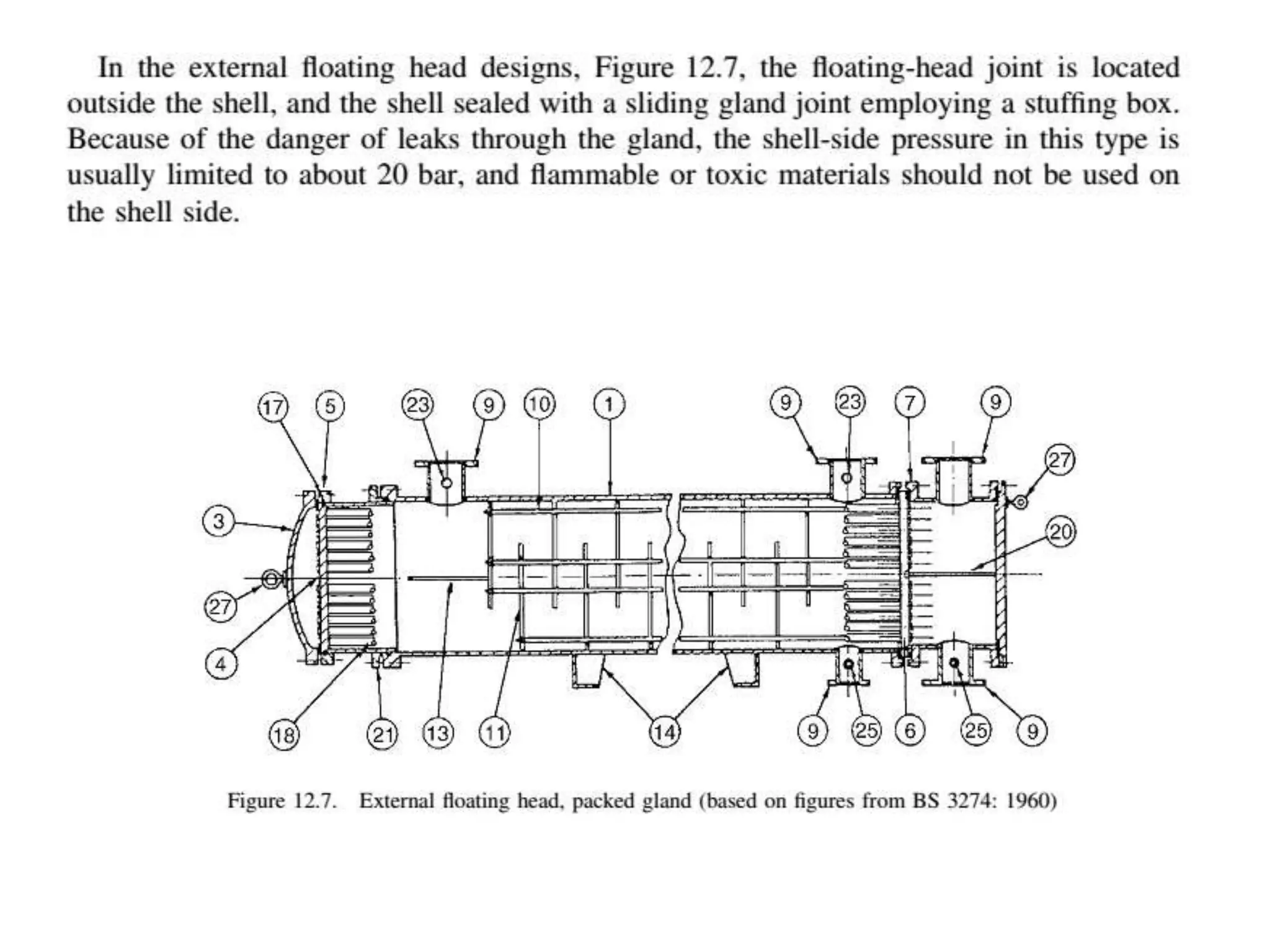 In the external floating head designs, Figure 12.7, the floating-head joint is located outside the shell, and the shell sealed with a sliding gland joint employing a stuffing box. Because of the danger of leaks through the gland, the shell-side pressure in this type is usually limited to about 20 bar, and flammable or toxic materials should not be used on the shell side.

17 5 23 9 10 1 9 23 7 9 27 3 20 27 4 18 21 13 11 14 9 25 6 25 9

Figure 12.7. External floating head, packed gland (based on figures from BS 3274: 1960)