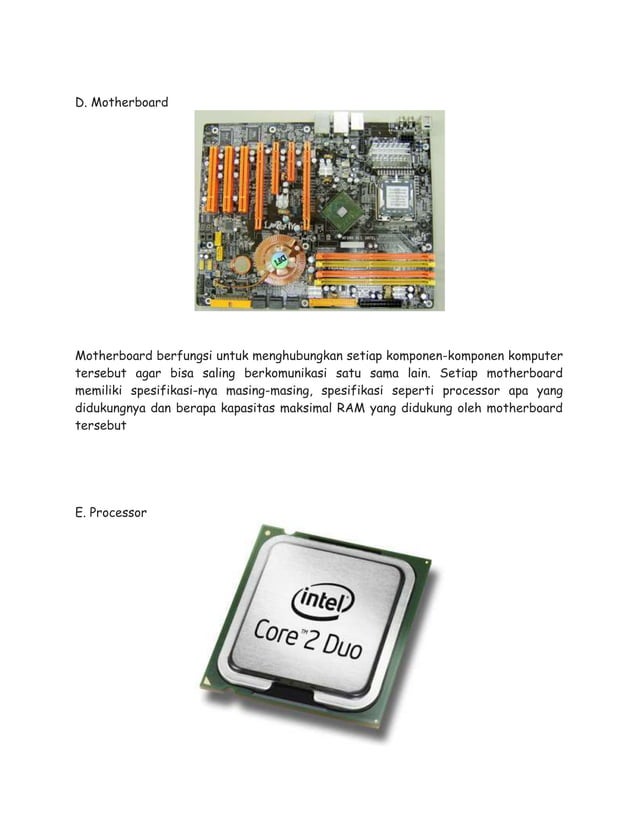 D. Motherboard

Motherboard berfungsi untuk menghubungkan setiap komponen-komponen komputer tersebut agar bisa saling berkomunikasi satu sama lain. Setiap motherboard memiliki spesifikasi-nya masing-masing, spesifikasi seperti processor apa yang didukungnya dan berapa kapasitas maksimal RAM yang didukung oleh motherboard tersebut

E. Processor

intel
Core™2 Duo