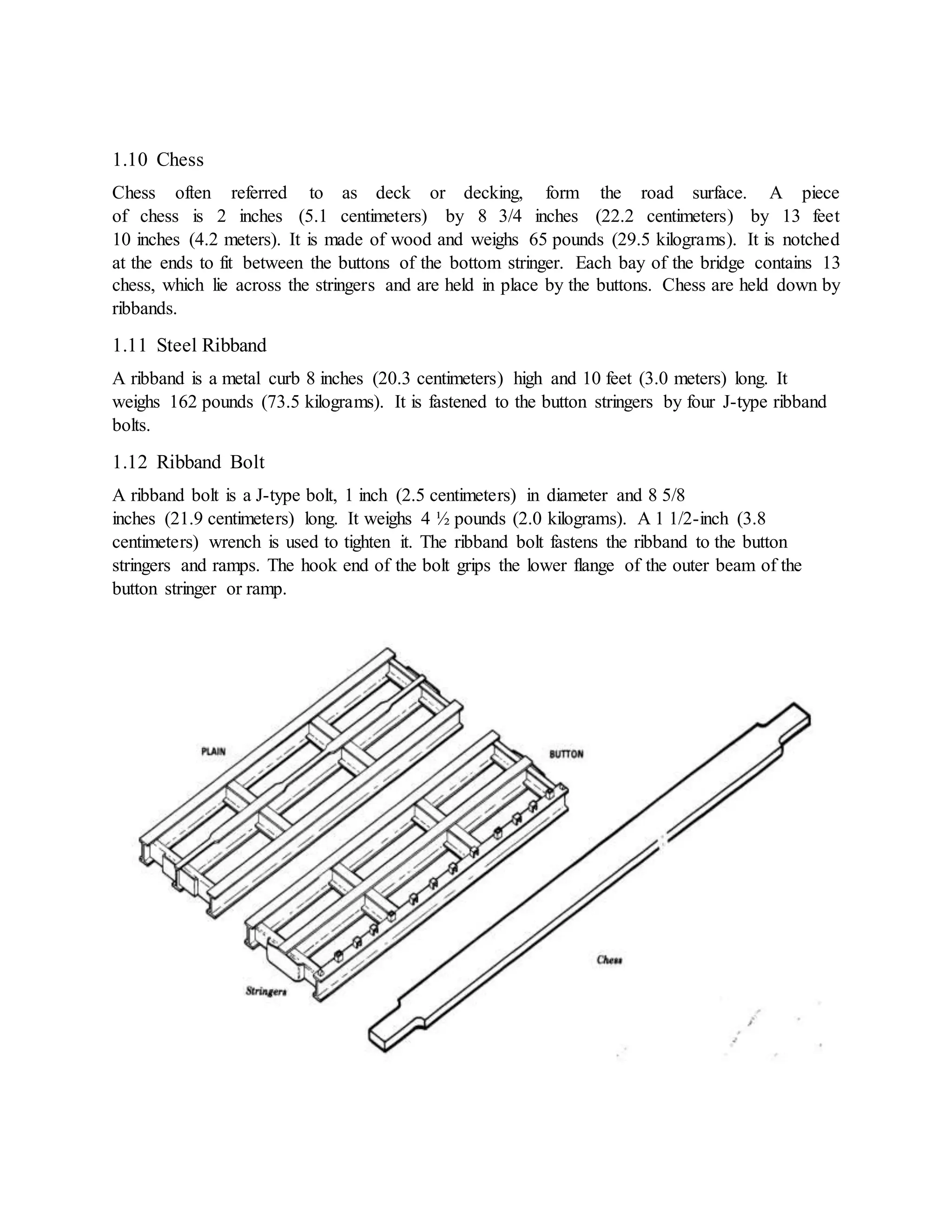 1.10 Chess

Chess often referred to as deck or decking, form the road surface. A piece of chess is 2 inches (5.1 centimeters) by 8 3/4 inches (22.2 centimeters) by 13 feet 10 inches (4.2 meters). It is made of wood and weighs 65 pounds (29.5 kilograms). It is notched at the ends to fit between the buttons of the bottom stringer. Each bay of the bridge contains 13 chess, which lie across the stringers and are held in place by the buttons. Chess are held down by ribbands.

1.11 Steel Ribband

A ribband is a metal curb 8 inches (20.3 centimeters) high and 10 feet (3.0 meters) long. It weighs 162 pounds (73.5 kilograms). It is fastened to the button stringers by four J-type ribband bolts.

1.12 Ribband Bolt

A ribband bolt is a J-type bolt, 1 inch (2.5 centimeters) in diameter and 8 5/8 inches (21.9 centimeters) long. It weighs 4 ½ pounds (2.0 kilograms). A 1 1/2-inch (3.8 centimeters) wrench is used to tighten it. The ribband bolt fastens the ribband to the button stringers and ramps. The hook end of the bolt grips the lower flange of the outer beam of the button stringer or ramp.

PLAIN

BUTTON

Stringers

Chess