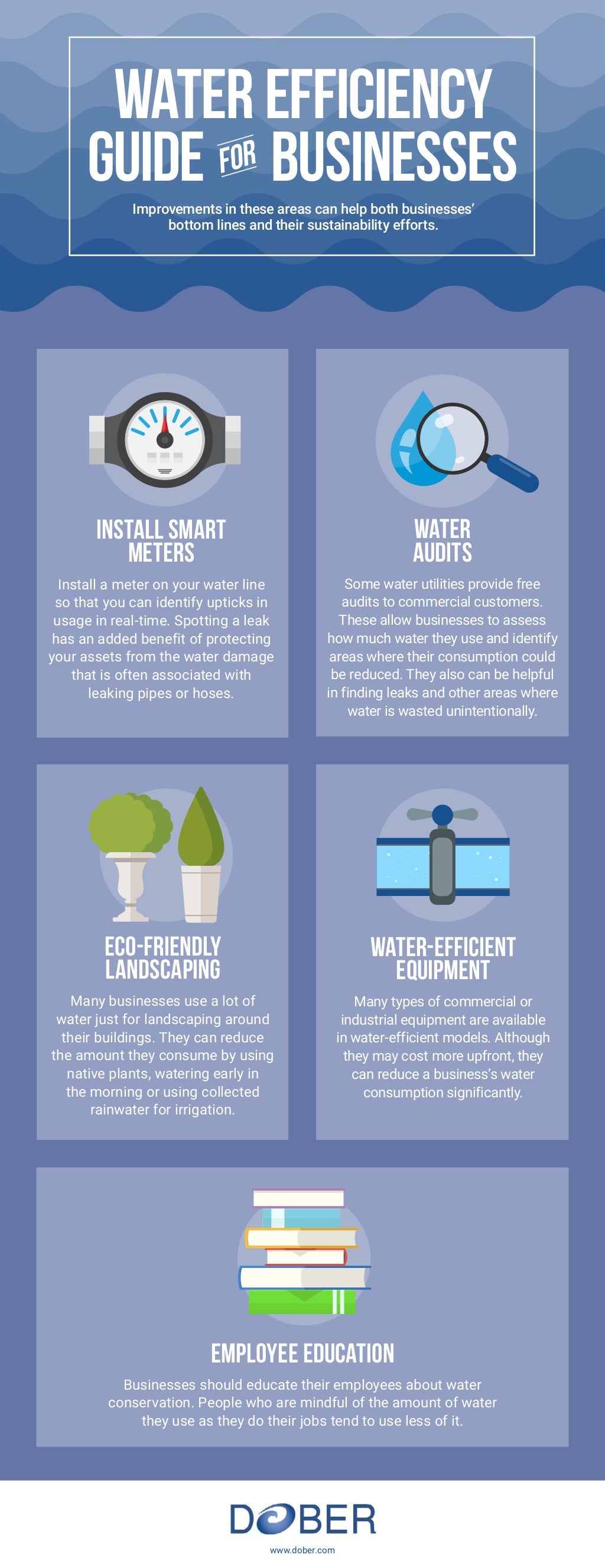 WATER EFFICIENCY GUIDE FOR BUSINESSES

Improvements in these areas can help both businesses' bottom lines and their sustainability efforts.

INSTALL SMART METERS

Install a meter on your water line so that you can identify upticks in usage in real-time. Spotting a leak has an added benefit of protecting your assets from the water damage that is often associated with leaking pipes or hoses.

WATER AUDITS

Some water utilities provide free audits to commercial customers. These allow businesses to assess how much water they use and identify areas where their consumption could be reduced. They also can be helpful in finding leaks and other areas where water is wasted unintentionally.

ECO-FRIENDLY LANDSCAPING

Many businesses use a lot of water just for landscaping around their buildings. They can reduce the amount they consume by using native plants, watering early in the morning or using collected rainwater for irrigation.

WATER-EFFICIENT EQUIPMENT

Many types of commercial or industrial equipment are available in water-efficient models. Although they may cost more upfront, they can reduce a business's water consumption significantly.

EMPLOYEE EDUCATION

Businesses should educate their employees about water conservation. People who are mindful of the amount of water they use as they do their jobs tend to use less of it.

DOBER

www.dober.com