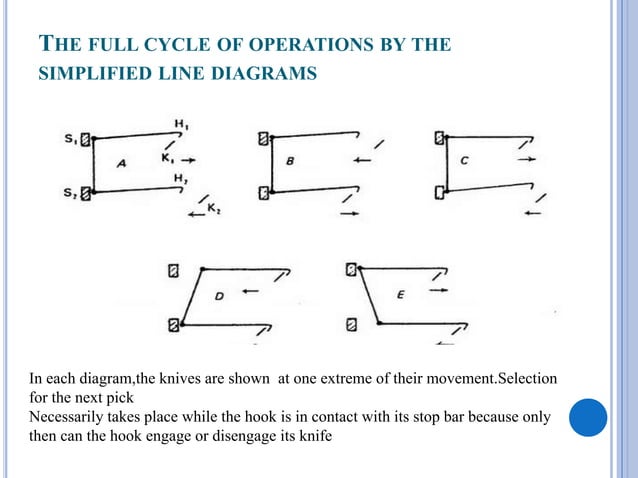 THE FULL CYCLE OF OPERATIONS BY THE SIMPLIFIED LINE DIAGRAMS

$S_1$ $H_1$ A $K_1$ $H_2$ $S_2$ $K_2$

B

C

D

E

In each diagram,the knives are shown at one extreme of their movement.Selection for the next pick
Necessarily takes place while the hook is in contact with its stop bar because only then can the hook engage or disengage its knife