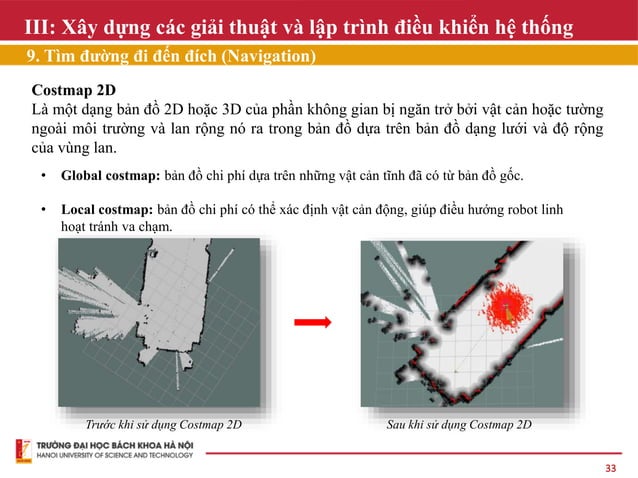 III: Xây dựng các giải thuật và lập trình điều khiển hệ thống

9. Tìm đường đi đến đích (Navigation)

Costmap 2D
Là một dạng bản đồ 2D hoặc 3D của phần không gian bị ngăn trở bởi vật cản hoặc tường ngoài môi trường và lan rộng nó ra trong bản đồ dựa trên bản đồ dạng lưới và độ rộng của vùng lan.

• Global costmap: bản đồ chi phí dựa trên những vật cản tĩnh đã có từ bản đồ gốc.

• Local costmap: bản đồ chi phí có thể xác định vật cản động, giúp điều hướng robot linh hoạt tránh va chạm.

Trước khi sử dụng Costmap 2D

Sau khi sử dụng Costmap 2D

TRƯỜNG ĐẠI HỌC BÁCH KHOA HÀ NỘI
HANOI UNIVERSITY OF SCIENCE AND TECHNOLOGY

33