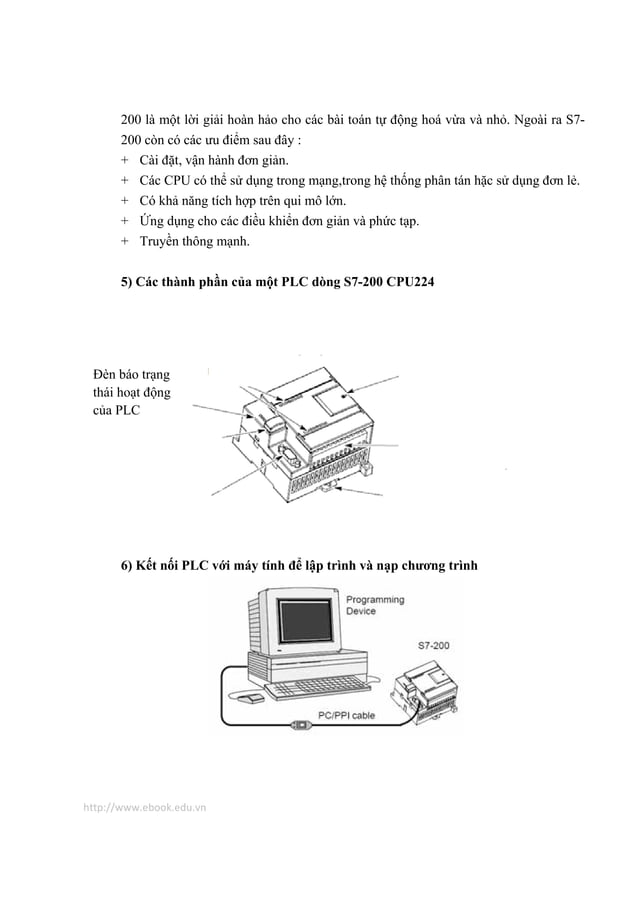 200 là một lời giải hoàn hảo cho các bài toán tự động hoá vừa và nhỏ. Ngoài ra S7-200 còn có các ưu điểm sau đây :
+ Cài đặt, vận hành đơn giản.
+ Các CPU có thể sử dụng trong mạng,trong hệ thống phân tán hặc sử dụng đơn lẻ.
+ Có khả năng tích hợp trên qui mô lớn.
+ Ứng dụng cho các điều khiển đơn giản và phức tạp.
+ Truyền thông mạnh.

5) Các thành phần của một PLC dòng S7-200 CPU224

Đèn báo trạng thái hoạt động của PLC

6) Kết nối PLC với máy tính để lập trình và nạp chương trình

Programming Device

S7-200

PC/PPI cable

http://www.ebook.edu.vn