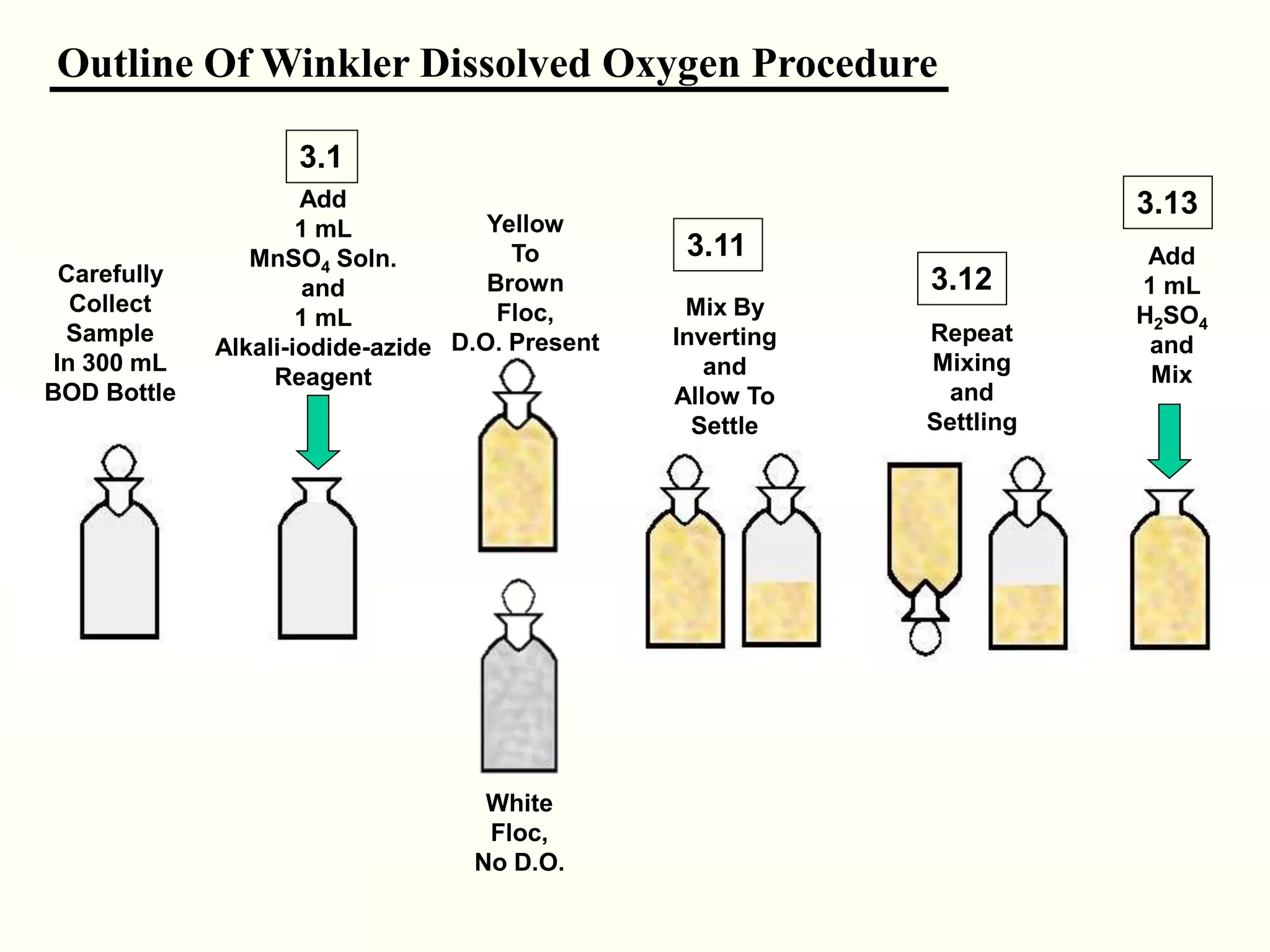 Outline Of Winkler Dissolved Oxygen Procedure

Carefully Collect Sample In 300 mL BOD Bottle

3.1

Add 1 mL $MnSO_4$ Soln. and 1 mL Alkali-iodide-azide Reagent

Yellow To Brown Floc, D.O. Present

White Floc, No D.O.

3.11

Mix By Inverting and Allow To Settle

3.12

Repeat Mixing and Settling

3.13

Add 1 mL $H_2SO_4$ and Mix