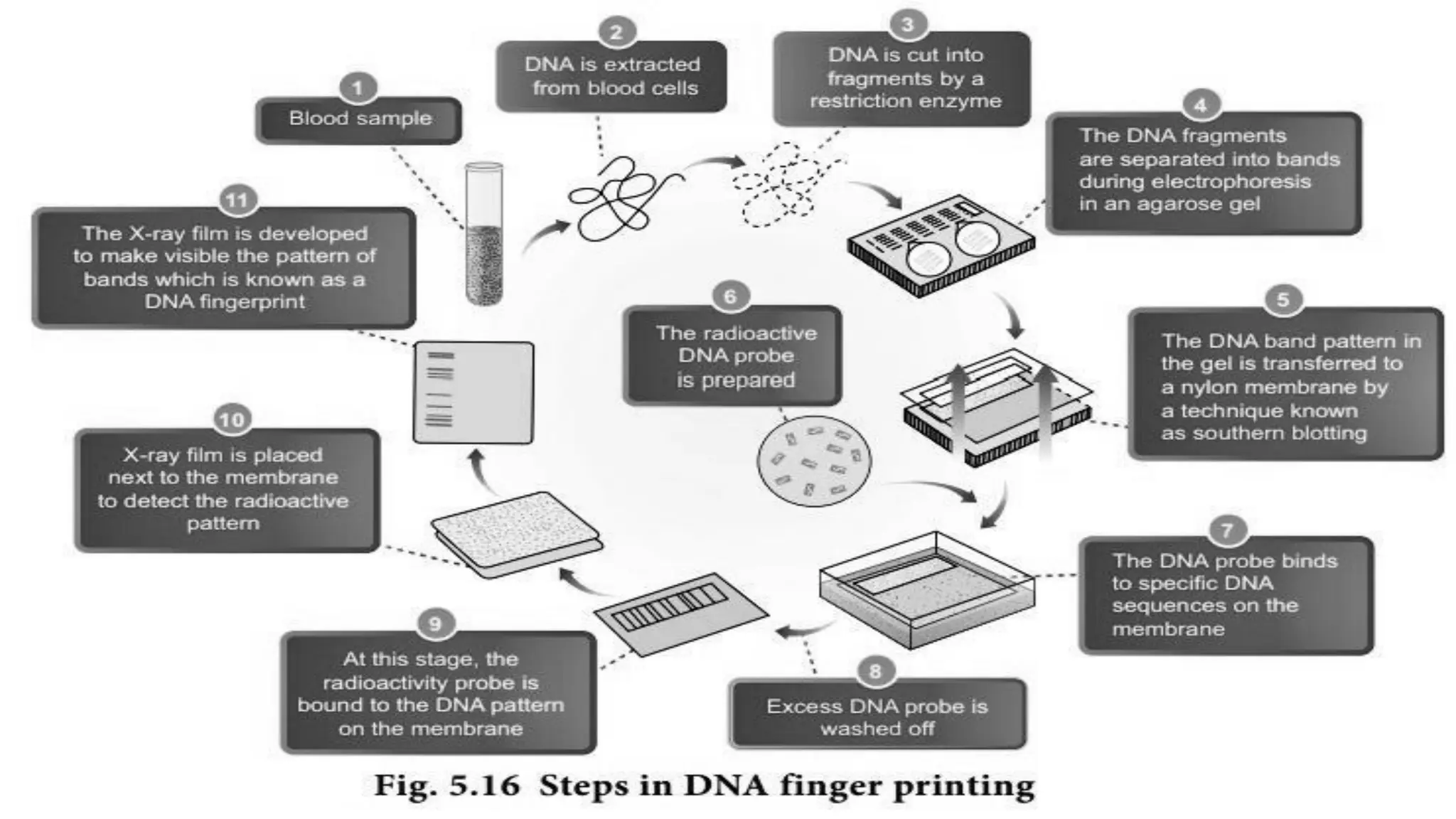 1
Blood sample

2
DNA is extracted from blood cells

3
DNA is cut into fragments by a restriction enzyme

4
The DNA fragments are separated into bands during electrophoresis in an agarose gel

5
The DNA band pattern in the gel is transferred to a nylon membrane by a technique known as southern blotting

6
The radioactive DNA probe is prepared

7
The DNA probe binds to specific DNA sequences on the membrane

8
Excess DNA probe is washed off

9
At this stage, the radioactivity probe is bound to the DNA pattern on the membrane

10
X-ray film is placed next to the membrane to detect the radioactive pattern

11
The X-ray film is developed to make visible the pattern of bands which is known as a DNA fingerprint

Fig. 5.16 Steps in DNA finger printing