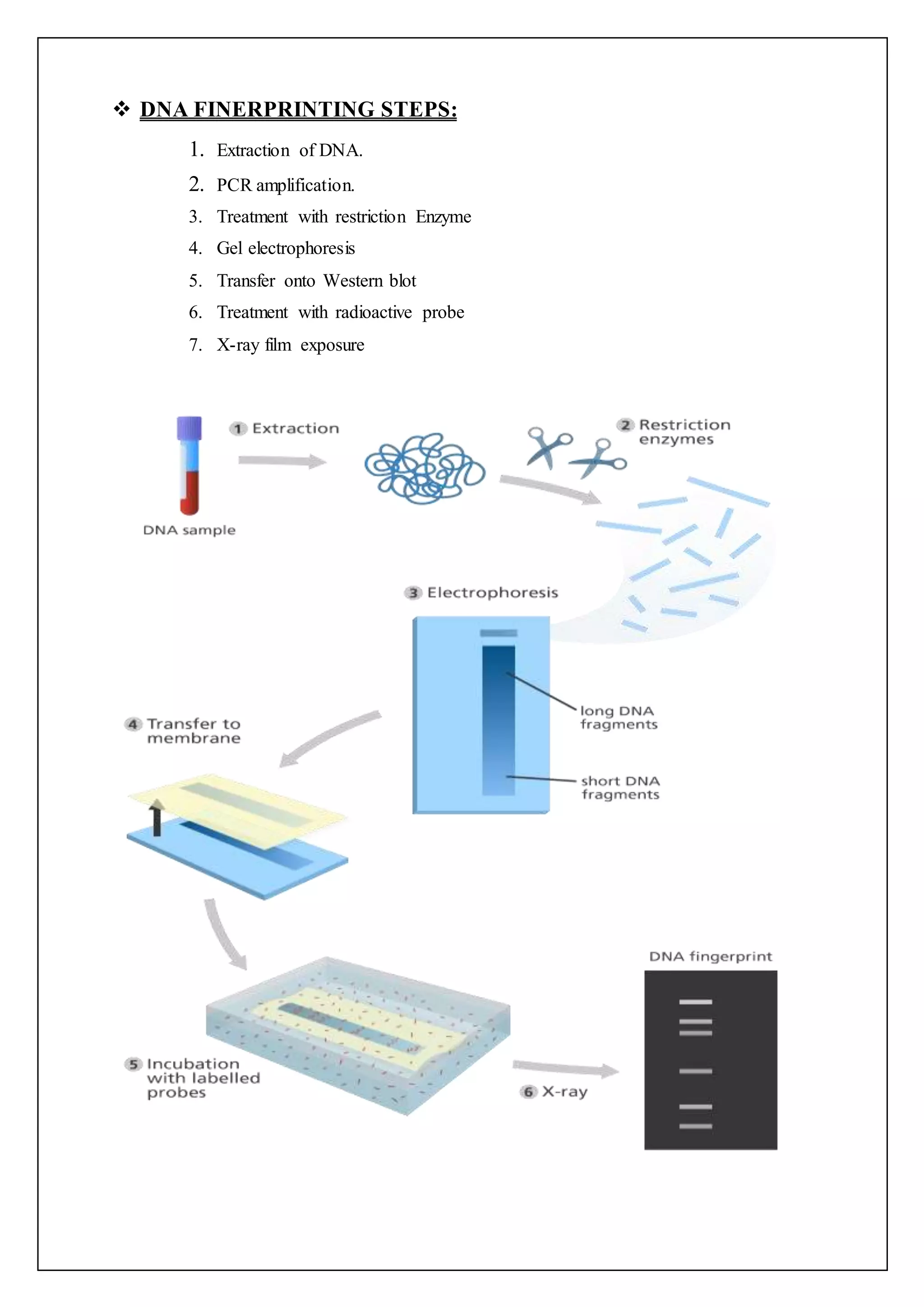 ❖ DNA FINERPRINTING STEPS:

1. Extraction of DNA.
2. PCR amplification.
3. Treatment with restriction Enzyme
4. Gel electrophoresis
5. Transfer onto Western blot
6. Treatment with radioactive probe
7. X-ray film exposure

DNA sample

1 Extraction

2 Restriction enzymes

3 Electrophoresis

long DNA fragments

short DNA fragments

4 Transfer to membrane

5 Incubation with labelled probes

6 X-ray

DNA fingerprint