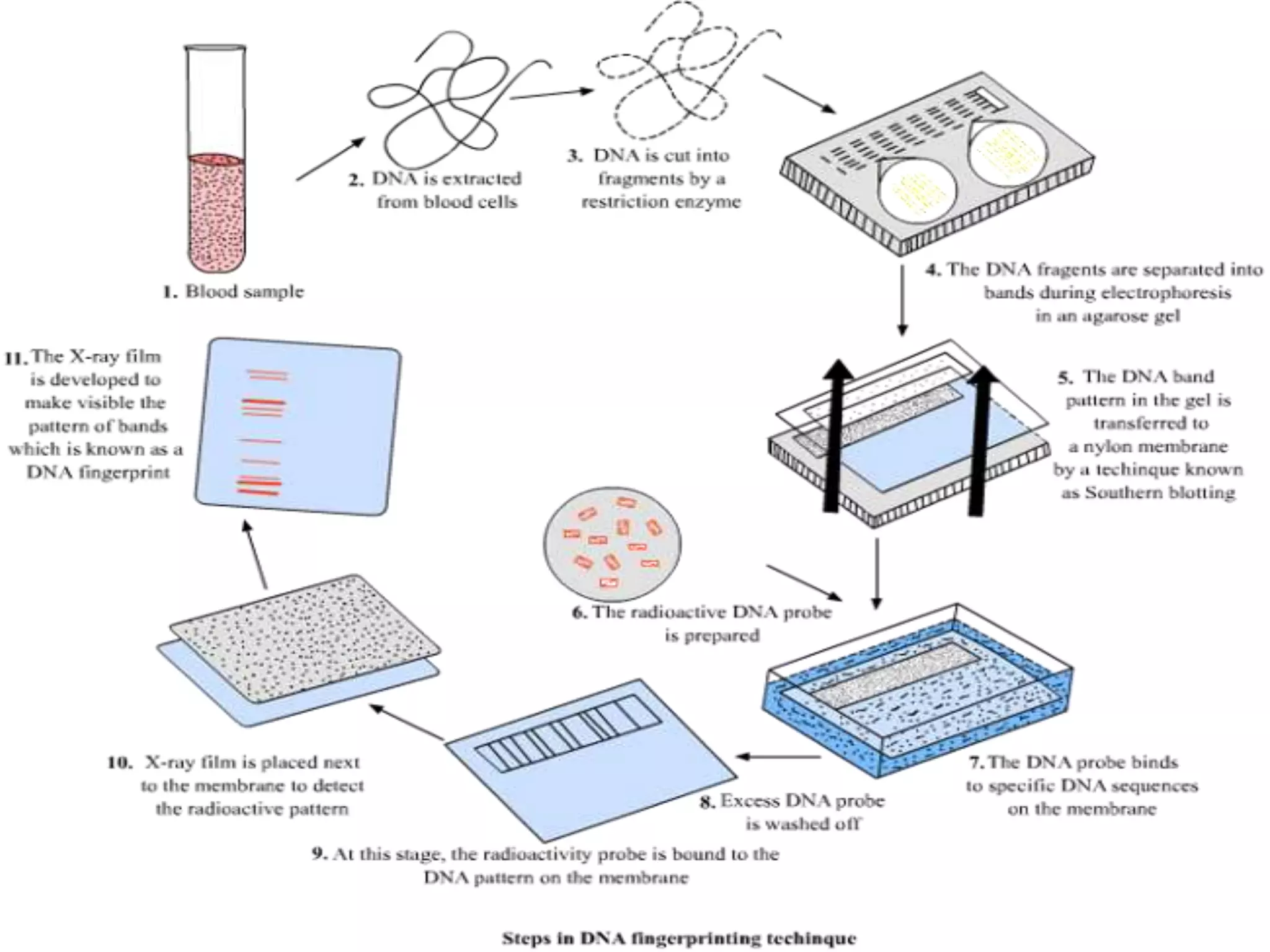 1. Blood sample

2. DNA is extracted from blood cells

3. DNA is cut into fragments by a restriction enzyme

4. The DNA fragents are separated into bands during electrophoresis in an agarose gel

5. The DNA band pattern in the gel is transferred to a nylon membrane by a techinque known as Southern blotting

6. The radioactive DNA probe is prepared

7. The DNA probe binds to specific DNA sequences on the membrane

8. Excess DNA probe is washed off

9. At this stage, the radioactivity probe is bound to the DNA pattern on the membrane

10. X-ray film is placed next to the membrane to detect the radioactive pattern

11. The X-ray film is developed to make visible the pattern of bands which is known as a DNA fingerprint

Steps in DNA fingerprinting techinque