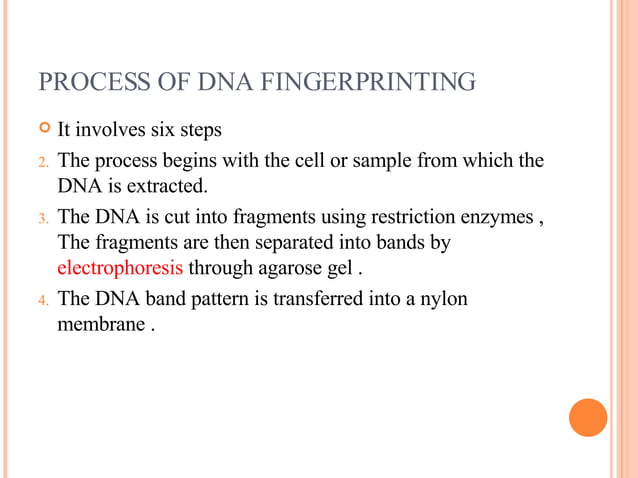 PROCESS OF DNA FINGERPRINTING

It involves six steps

2. The process begins with the cell or sample from which the DNA is extracted.

3. The DNA is cut into fragments using restriction enzymes , The fragments are then separated into bands by electrophoresis through agarose gel .

4. The DNA band pattern is transferred into a nylon membrane .