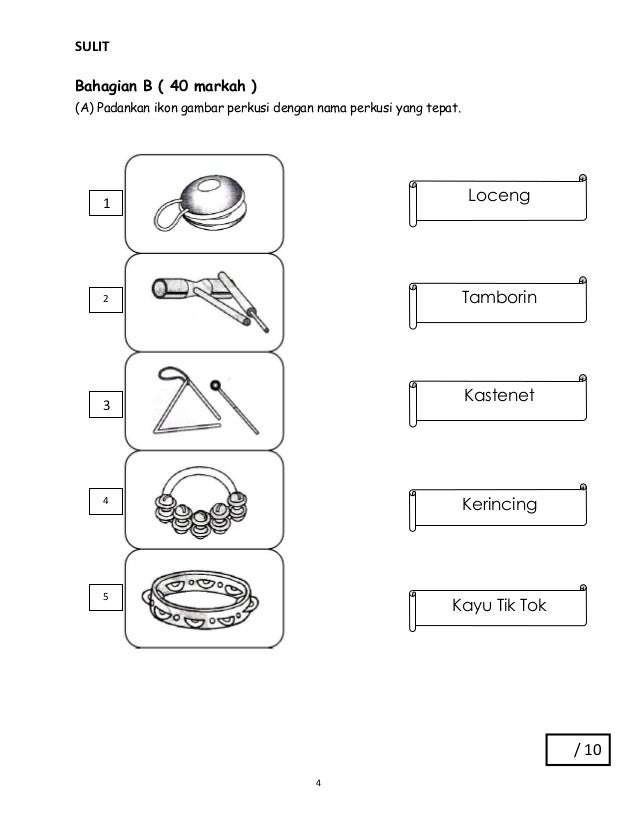 SULIT

Bahagian B ( 40 markah )
(A) Padankan ikon gambar perkusi dengan nama perkusi yang tepat.

1

2

3

4

5

Loceng

Tamborin

Kastenet

Kerincing

Kayu Tik Tok

/ 10

4