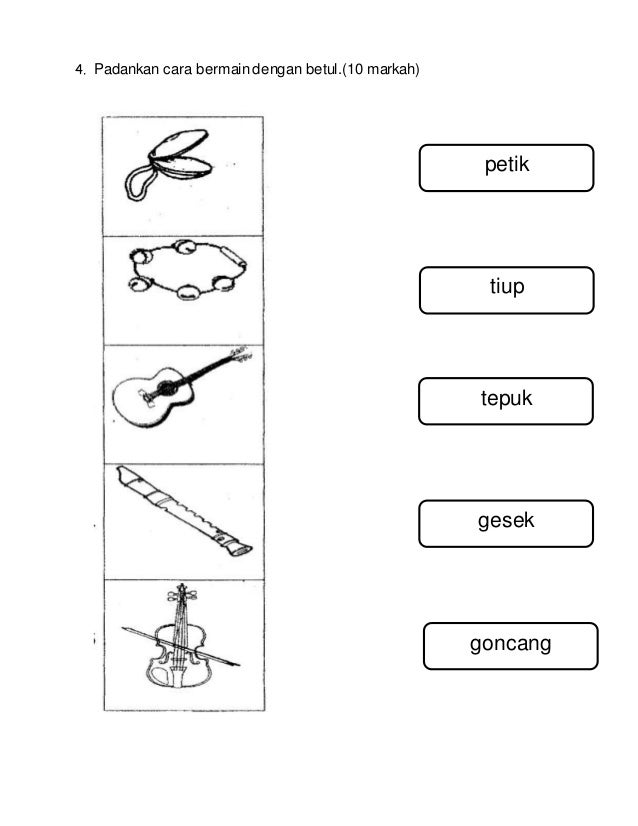 4. Padankan cara bermain dengan betul.(10 markah)

petik

tiup

tepuk

gesek

goncang