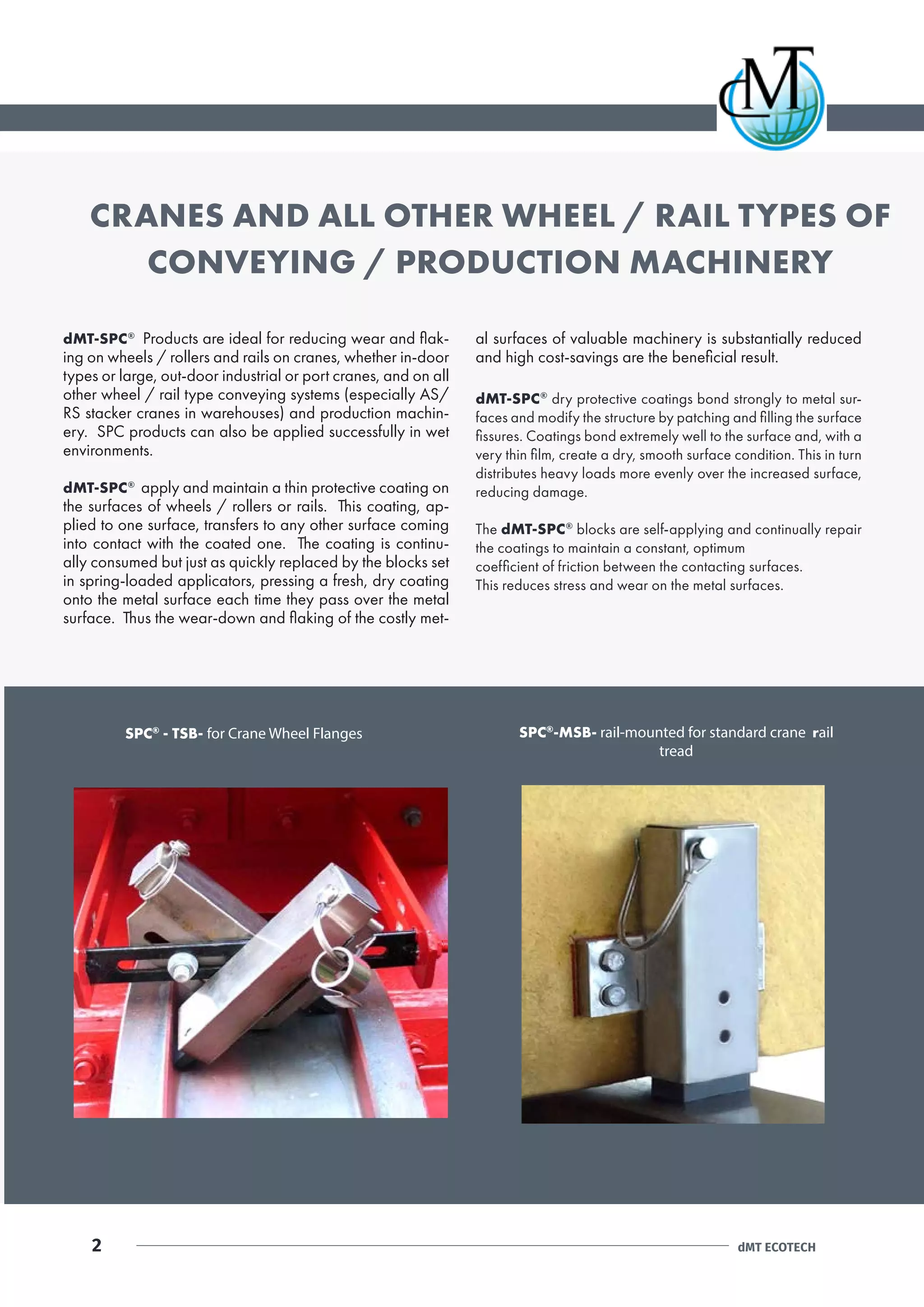 dMT

CRANES AND ALL OTHER WHEEL / RAIL TYPES OF CONVEYING / PRODUCTION MACHINERY

dMT-SPC® Products are ideal for reducing wear and flaking on wheels / rollers and rails on cranes, whether in-door types or large, out-door industrial or port cranes, and on all other wheel / rail type conveying systems (especially AS/RS stacker cranes in warehouses) and production machinery. SPC products can also be applied successfully in wet environments.

dMT-SPC® apply and maintain a thin protective coating on the surfaces of wheels / rollers or rails. This coating, applied to one surface, transfers to any other surface coming into contact with the coated one. The coating is continually consumed but just as quickly replaced by the blocks set in spring-loaded applicators, pressing a fresh, dry coating onto the metal surface each time they pass over the metal surface. Thus the wear-down and flaking of the costly metal surfaces of valuable machinery is substantially reduced and high cost-savings are the beneficial result.

dMT-SPC® dry protective coatings bond strongly to metal surfaces and modify the structure by patching and filling the surface fissures. Coatings bond extremely well to the surface and, with a very thin film, create a dry, smooth surface condition. This in turn distributes heavy loads more evenly over the increased surface, reducing damage.

The dMT-SPC® blocks are self-applying and continually repair the coatings to maintain a constant, optimum coefficient of friction between the contacting surfaces. This reduces stress and wear on the metal surfaces.

SPC® - TSB- for Crane Wheel Flanges

SPC®-MSB- rail-mounted for standard crane rail tread

2

dMT ECOTECH