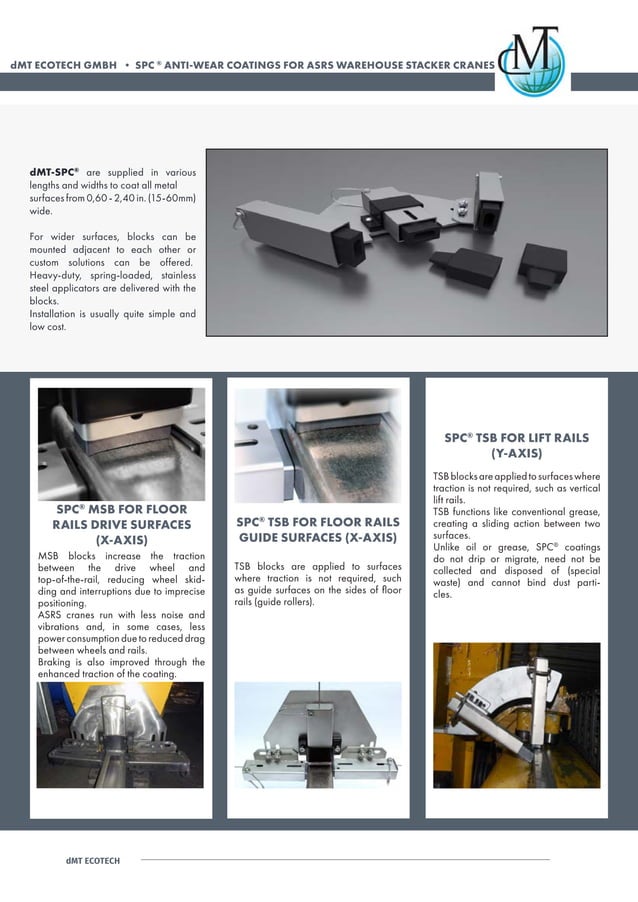 dMT ECOTECH GMBH • SPC ® ANTI-WEAR COATINGS FOR ASRS WAREHOUSE STACKER CRANES

dMT

dMT-SPC® are supplied in various lengths and widths to coat all metal surfaces from 0,60 - 2,40 in. (15-60mm) wide.

For wider surfaces, blocks can be mounted adjacent to each other or custom solutions can be offered. Heavy-duty, spring-loaded, stainless steel applicators are delivered with the blocks.
Installation is usually quite simple and low cost.

SPC® MSB FOR FLOOR RAILS DRIVE SURFACES (X-AXIS)

MSB blocks increase the traction between the drive wheel and top-of-the-rail, reducing wheel skidding and interruptions due to imprecise positioning.
ASRS cranes run with less noise and vibrations and, in some cases, less power consumption due to reduced drag between wheels and rails.
Braking is also improved through the enhanced traction of the coating.

SPC® TSB FOR FLOOR RAILS GUIDE SURFACES (X-AXIS)

TSB blocks are applied to surfaces where traction is not required, such as guide surfaces on the sides of floor rails (guide rollers).

SPC® TSB FOR LIFT RAILS (Y-AXIS)

TSB blocks are applied to surfaces where traction is not required, such as vertical lift rails.
TSB functions like conventional grease, creating a sliding action between two surfaces.
Unlike oil or grease, SPC® coatings do not drip or migrate, need not be collected and disposed of (special waste) and cannot bind dust particles.

dMT ECOTECH