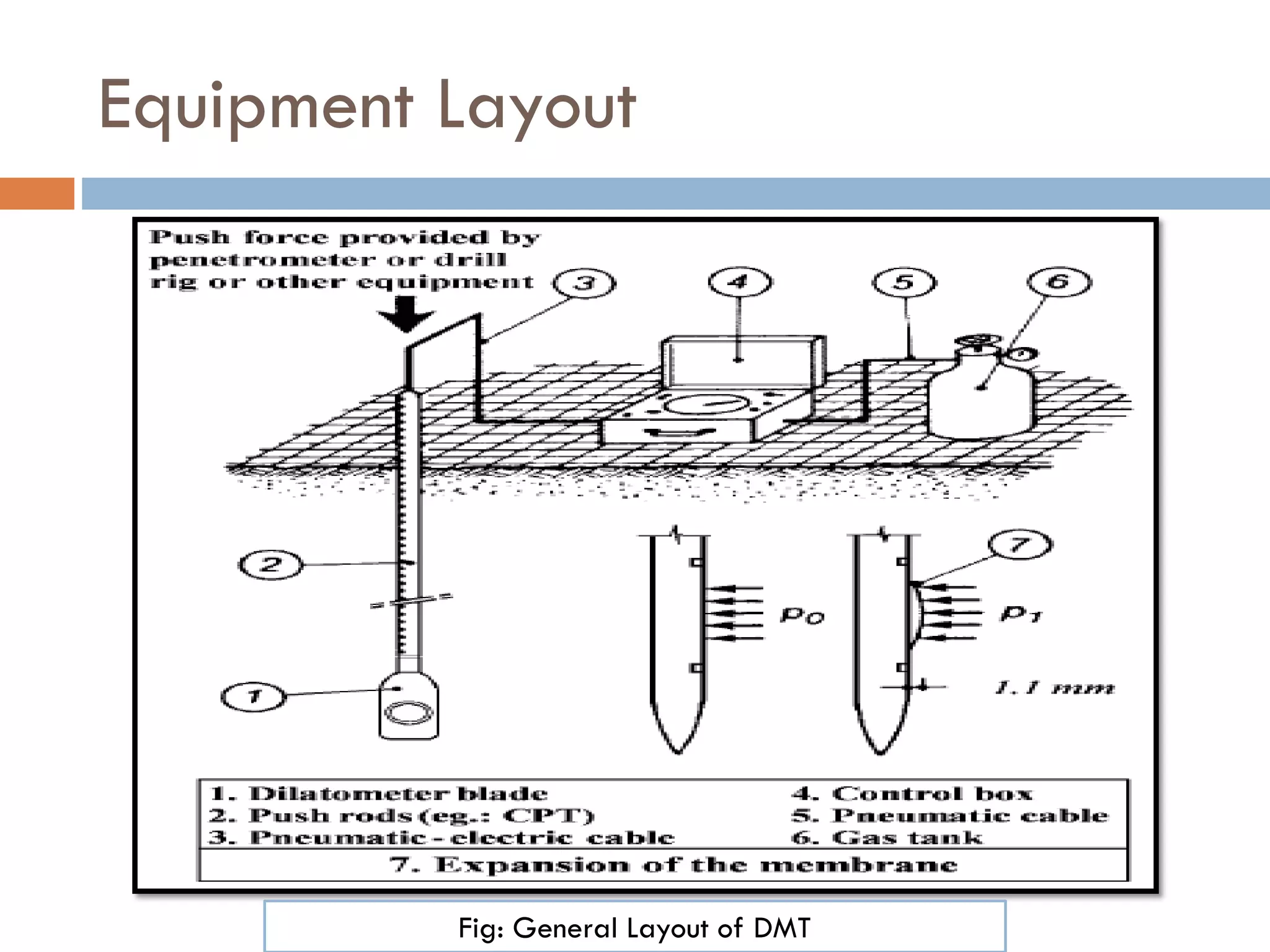 Equipment Layout

Push force provided by penetrometer or drill rig or other equipment

3

4

5

6

2

1

7

$p_0$

$p_1$

1.1 mm

1. Dilatometer blade
2. Push rods (eg.: CPT)
3. Pneumatic - electric cable

4. Control box
5. Pneumatic cable
6. Gas tank

7. Expansion of the membrane

Fig: General Layout of DMT