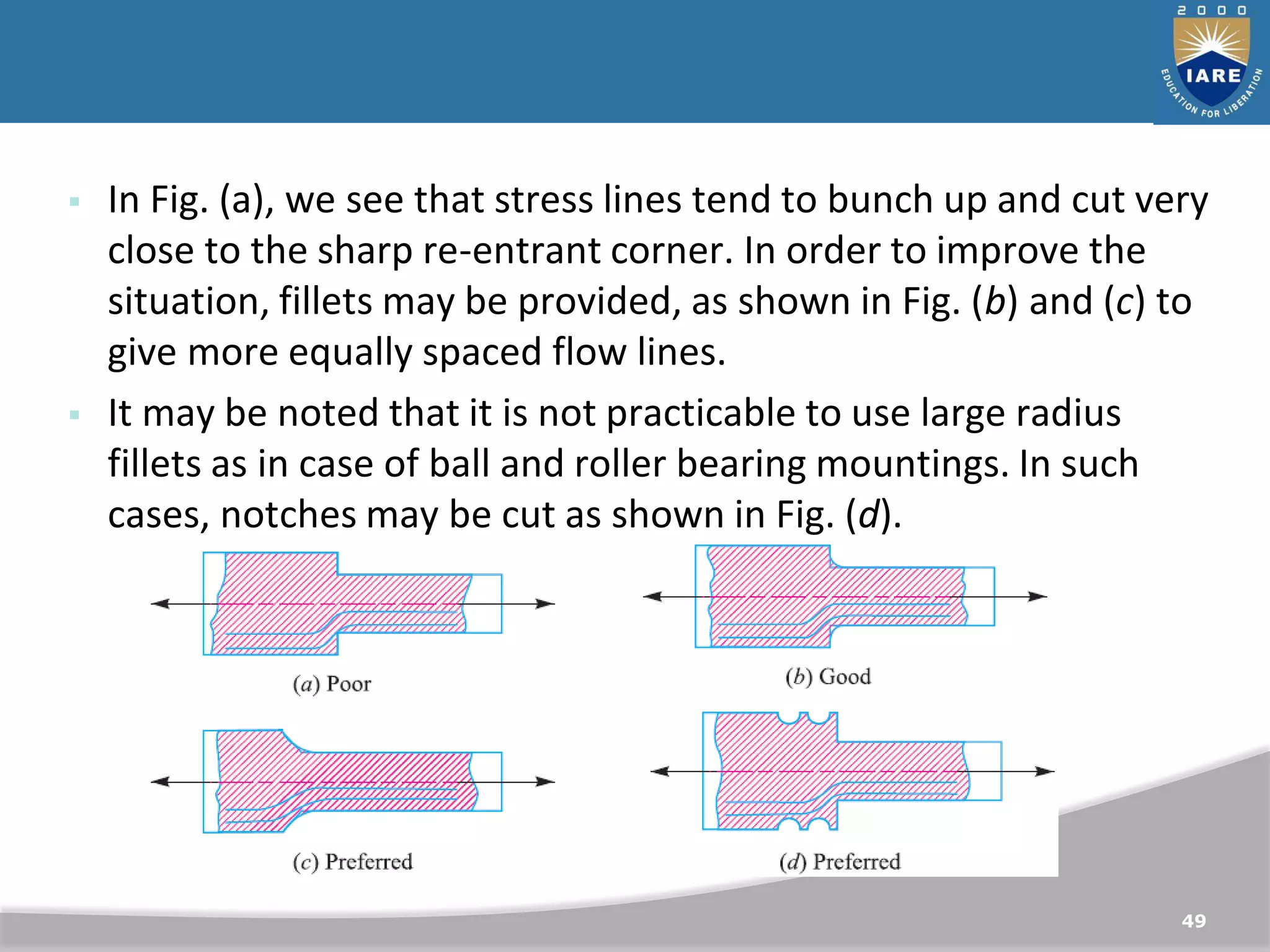 2000
IARE
EDUCATION FOR LIBERATION

▪ In Fig. (a), we see that stress lines tend to bunch up and cut very close to the sharp re-entrant corner. In order to improve the situation, fillets may be provided, as shown in Fig. (b) and (c) to give more equally spaced flow lines.

▪ It may be noted that it is not practicable to use large radius fillets as in case of ball and roller bearing mountings. In such cases, notches may be cut as shown in Fig. (d).

(a) Poor

(b) Good

(c) Preferred

(d) Preferred

49