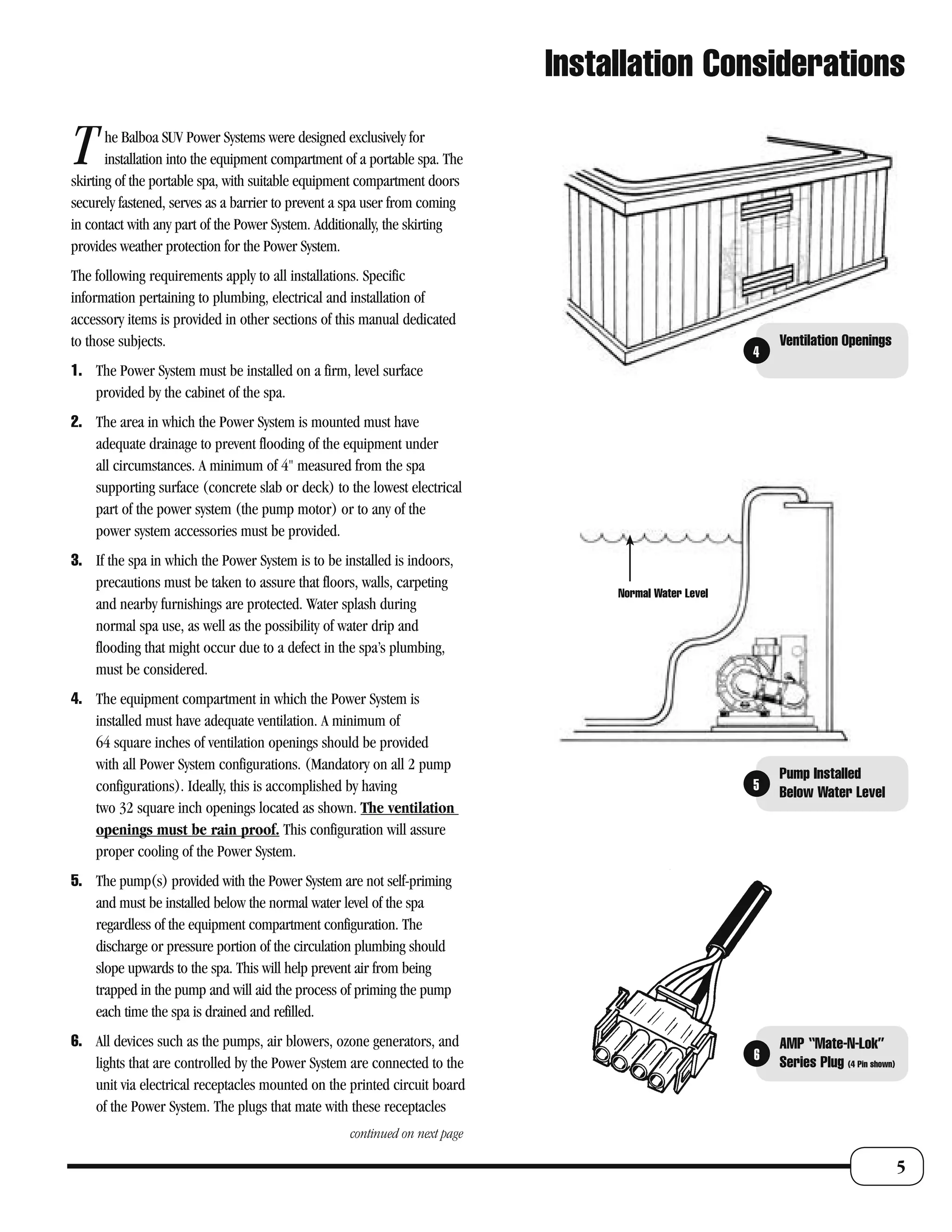 Installation Considerations

The Balboa SUV Power Systems were designed exclusively for installation into the equipment compartment of a portable spa. The skirting of the portable spa, with suitable equipment compartment doors securely fastened, serves as a barrier to prevent a spa user from coming in contact with any part of the Power System. Additionally, the skirting provides weather protection for the Power System.

The following requirements apply to all installations. Specific information pertaining to plumbing, electrical and installation of accessory items is provided in other sections of this manual dedicated to those subjects.

1. The Power System must be installed on a firm, level surface provided by the cabinet of the spa.

2. The area in which the Power System is mounted must have adequate drainage to prevent flooding of the equipment under all circumstances. A minimum of 4" measured from the spa supporting surface (concrete slab or deck) to the lowest electrical part of the power system (the pump motor) or to any of the power system accessories must be provided.

3. If the spa in which the Power System is to be installed is indoors, precautions must be taken to assure that floors, walls, carpeting and nearby furnishings are protected. Water splash during normal spa use, as well as the possibility of water drip and flooding that might occur due to a defect in the spa's plumbing, must be considered.

4. The equipment compartment in which the Power System is installed must have adequate ventilation. A minimum of 64 square inches of ventilation openings should be provided with all Power System configurations. (Mandatory on all 2 pump configurations). Ideally, this is accomplished by having two 32 square inch openings located as shown. The ventilation openings must be rain proof. This configuration will assure proper cooling of the Power System.

5. The pump(s) provided with the Power System are not self-priming and must be installed below the normal water level of the spa regardless of the equipment compartment configuration. The discharge or pressure portion of the circulation plumbing should slope upwards to the spa. This will help prevent air from being trapped in the pump and will aid the process of priming the pump each time the spa is drained and refilled.

6. All devices such as the pumps, air blowers, ozone generators, and lights that are controlled by the Power System are connected to the unit via electrical receptacles mounted on the printed circuit board of the Power System. The plugs that mate with these receptacles

continued on next page

4 Ventilation Openings

Normal Water Level

5 Pump Installed Below Water Level

6 AMP "Mate-N-Lok" Series Plug (4 Pin shown)

5