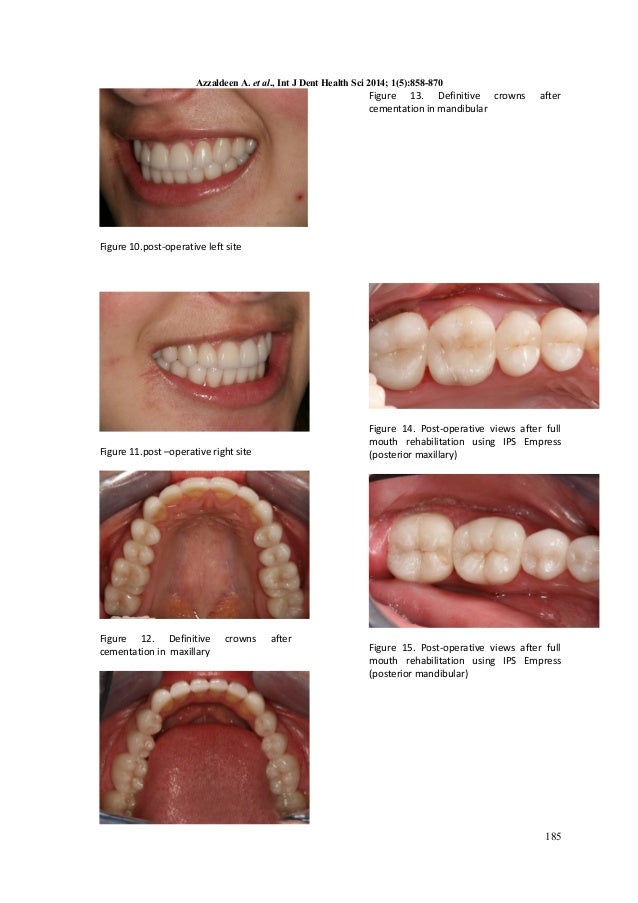 Azzaldeen A. et al., Int J Dent Health Sci 2014; 1(5):858-870

Figure 10.post-operative left site

Figure 11.post –operative right site

Figure 12. Definitive crowns after cementation in maxillary

Figure 13. Definitive crowns after cementation in mandibular

Figure 14. Post-operative views after full mouth rehabilitation using IPS Empress (posterior maxillary)

Figure 15. Post-operative views after full mouth rehabilitation using IPS Empress (posterior mandibular)

185