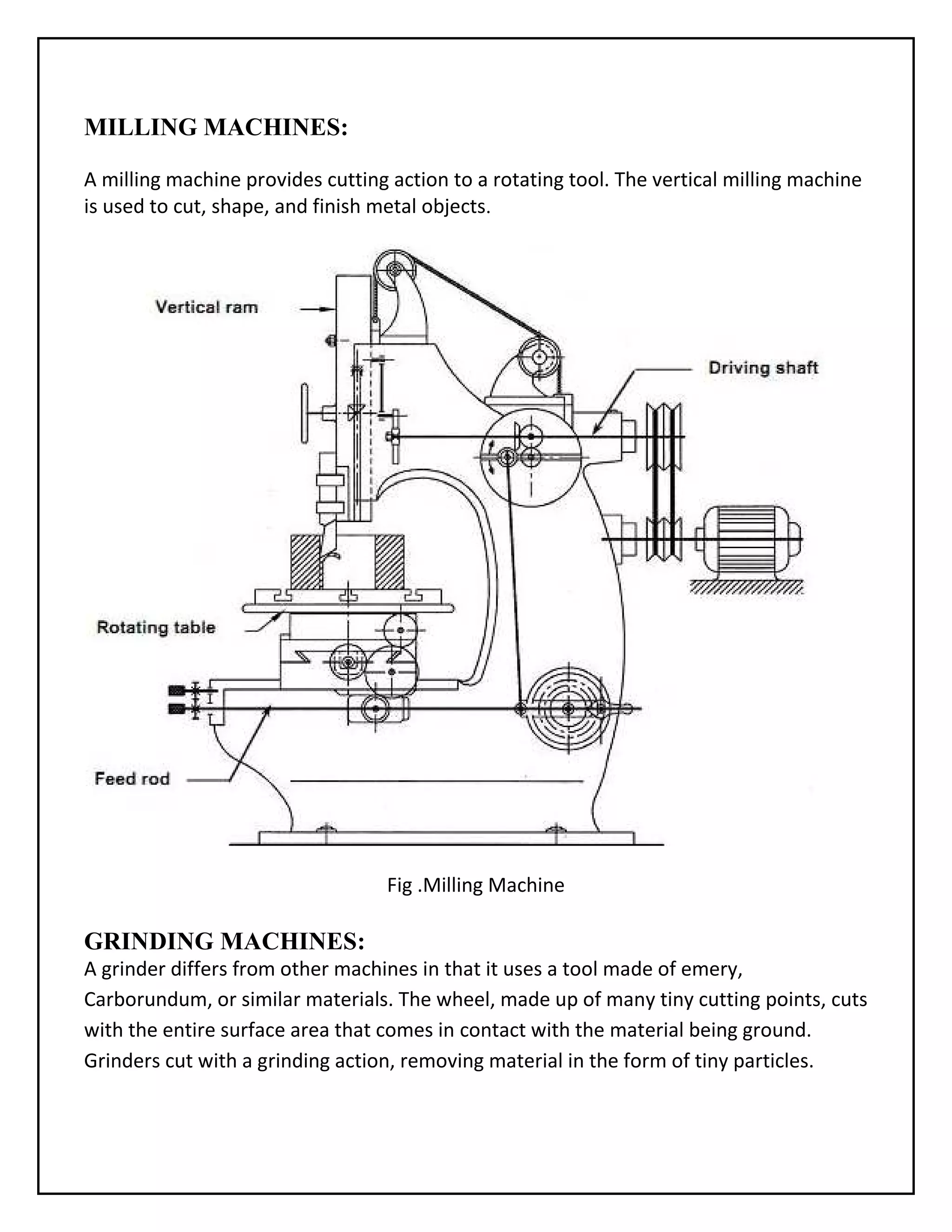 MILLING MACHINES:

A milling machine provides cutting action to a rotating tool. The vertical milling machine is used to cut, shape, and finish metal objects.

Vertical ram

Driving shaft

Rotating table

Feed rod

Fig .Milling Machine

GRINDING MACHINES:

A grinder differs from other machines in that it uses a tool made of emery, Carborundum, or similar materials. The wheel, made up of many tiny cutting points, cuts with the entire surface area that comes in contact with the material being ground. Grinders cut with a grinding action, removing material in the form of tiny particles.