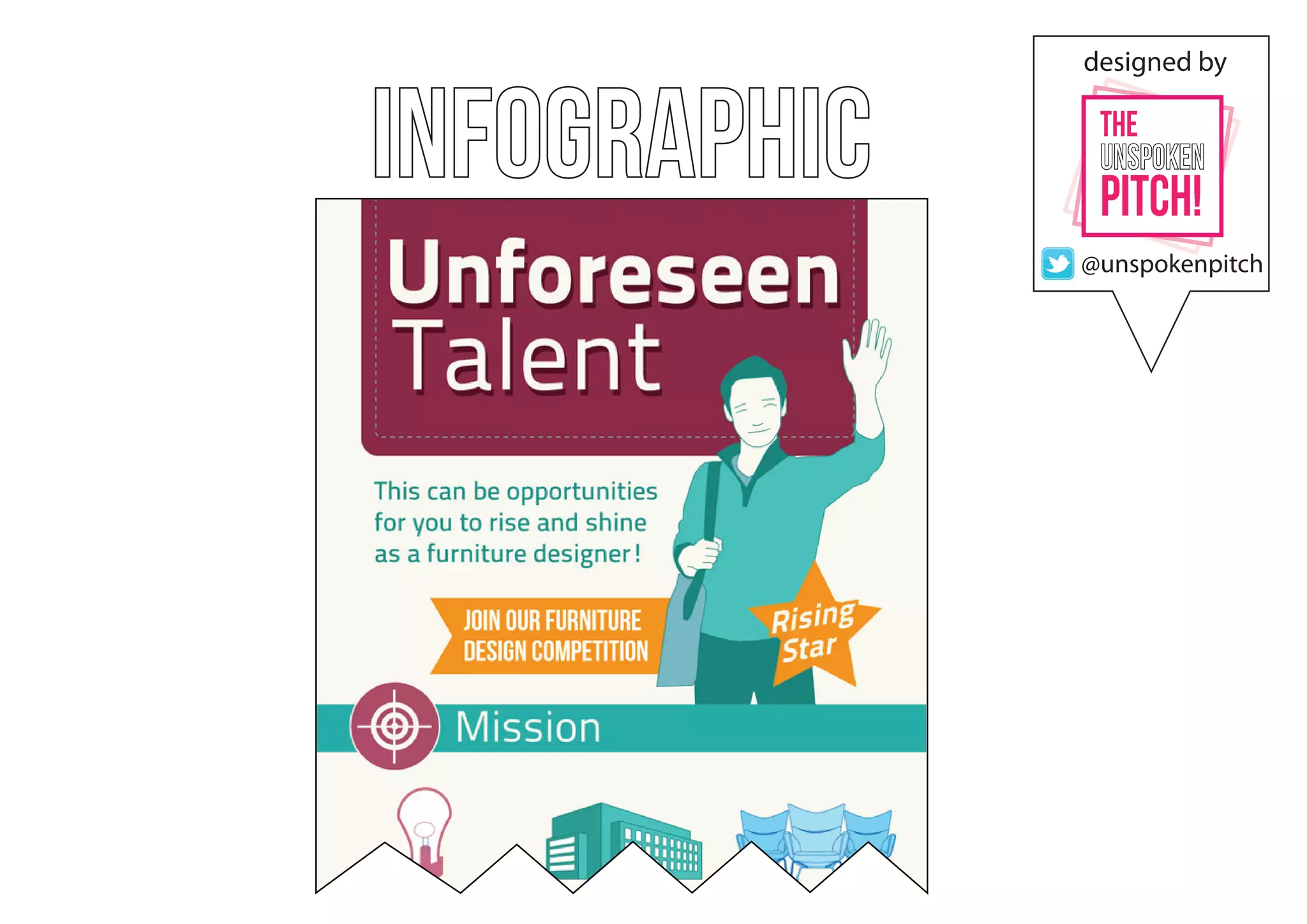 INFOGRAPHIC

designed by

THE UNSPOKEN PITCH!

@unspokenpitch

Unforeseen Talent

This can be opportunities for you to rise and shine as a furniture designer!

JOIN OUR FURNITURE DESIGN COMPETITION

Rising Star

Mission