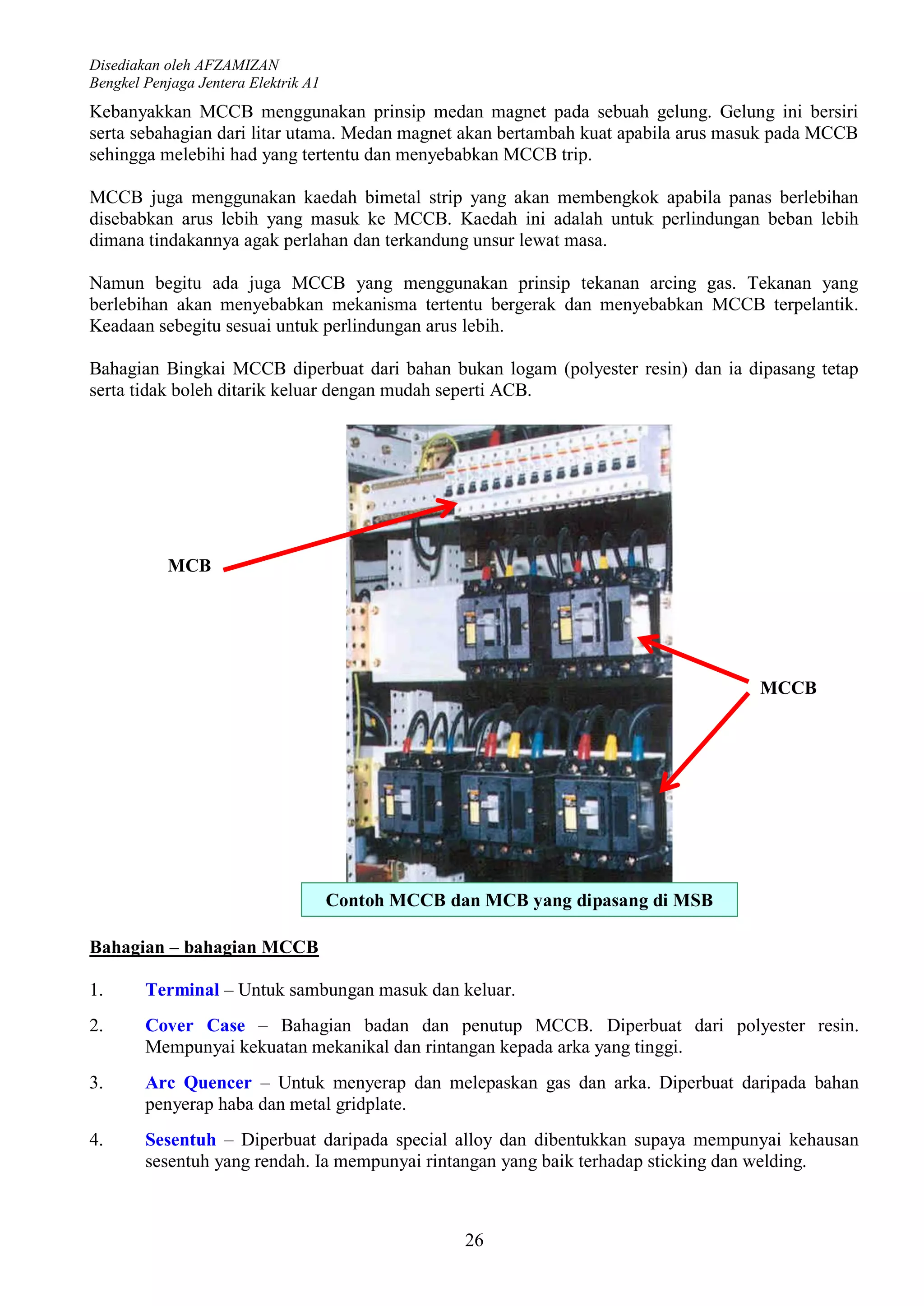 Disediakan oleh AFZAMIZAN
Bengkel Penjaga Jentera Elektrik A1

Kebanyakkan MCCB menggunakan prinsip medan magnet pada sebuah gelung. Gelung ini bersiri serta sebahagian dari litar utama. Medan magnet akan bertambah kuat apabila arus masuk pada MCCB sehingga melebihi had yang tertentu dan menyebabkan MCCB trip.

MCCB juga menggunakan kaedah bimetal strip yang akan membengkok apabila panas berlebihan disebabkan arus lebih yang masuk ke MCCB. Kaedah ini adalah untuk perlindungan beban lebih dimana tindakannya agak perlahan dan terkandung unsur lewat masa.

Namun begitu ada juga MCCB yang menggunakan prinsip tekanan arcing gas. Tekanan yang berlebihan akan menyebabkan mekanisma tertentu bergerak dan menyebabkan MCCB terpelantik. Keadaan sebegitu sesuai untuk perlindungan arus lebih.

Bahagian Bingkai MCCB diperbuat dari bahan bukan logam (polyester resin) dan ia dipasang tetap serta tidak boleh ditarik keluar dengan mudah seperti ACB.

MCB

MCCB

Contoh MCCB dan MCB yang dipasang di MSB

Bahagian – bahagian MCCB

1. Terminal – Untuk sambungan masuk dan keluar.

2. Cover Case – Bahagian badan dan penutup MCCB. Diperbuat dari polyester resin. Mempunyai kekuatan mekanikal dan rintangan kepada arka yang tinggi.

3. Arc Quencer – Untuk menyerap dan melepaskan gas dan arka. Diperbuat daripada bahan penyerap haba dan metal gridplate.

4. Sesentuh – Diperbuat daripada special alloy dan dibentukkan supaya mempunyai kehausan sesentuh yang rendah. Ia mempunyai rintangan yang baik terhadap sticking dan welding.

26