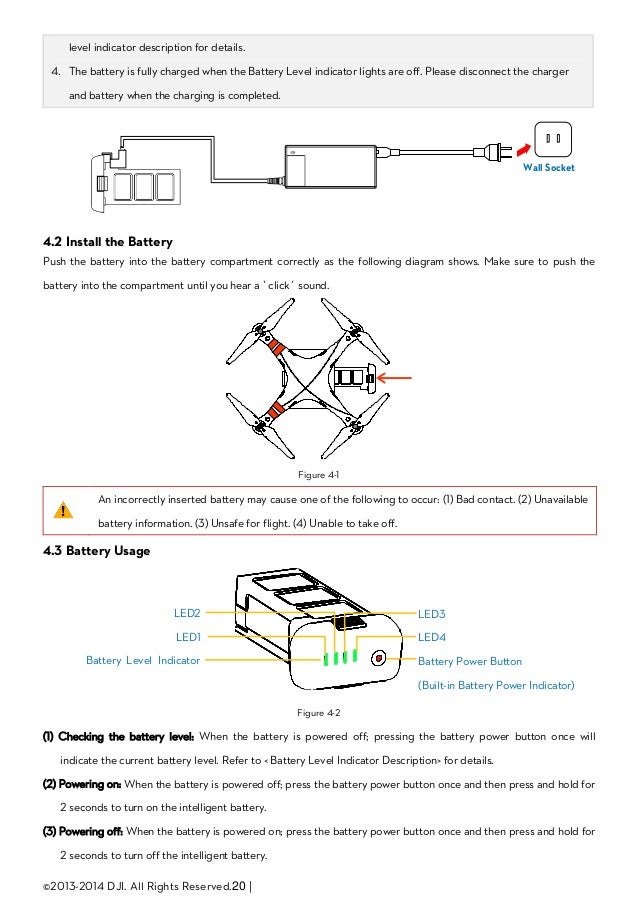 level indicator description for details.

4. The battery is fully charged when the Battery Level indicator lights are off. Please disconnect the charger and battery when the charging is completed.

Wall Socket

4.2 Install the Battery

Push the battery into the battery compartment correctly as the following diagram shows. Make sure to push the battery into the compartment until you hear a ' click ' sound.

Figure 4-1

An incorrectly inserted battery may cause one of the following to occur: (1) Bad contact. (2) Unavailable battery information. (3) Unsafe for flight. (4) Unable to take off.

4.3 Battery Usage

LED2
LED1
Battery Level Indicator
LED3
LED4
Battery Power Button
(Built-in Battery Power Indicator)

Figure 4-2

(1) Checking the battery level: When the battery is powered off; pressing the battery power button once will indicate the current battery level. Refer to < Battery Level Indicator Description> for details.

(2) Powering on: When the battery is powered off; press the battery power button once and then press and hold for 2 seconds to turn on the intelligent battery.

(3) Powering off: When the battery is powered on; press the battery power button once and then press and hold for 2 seconds to turn off the intelligent battery.

©2013-2014 DJI. All Rights Reserved.20 |