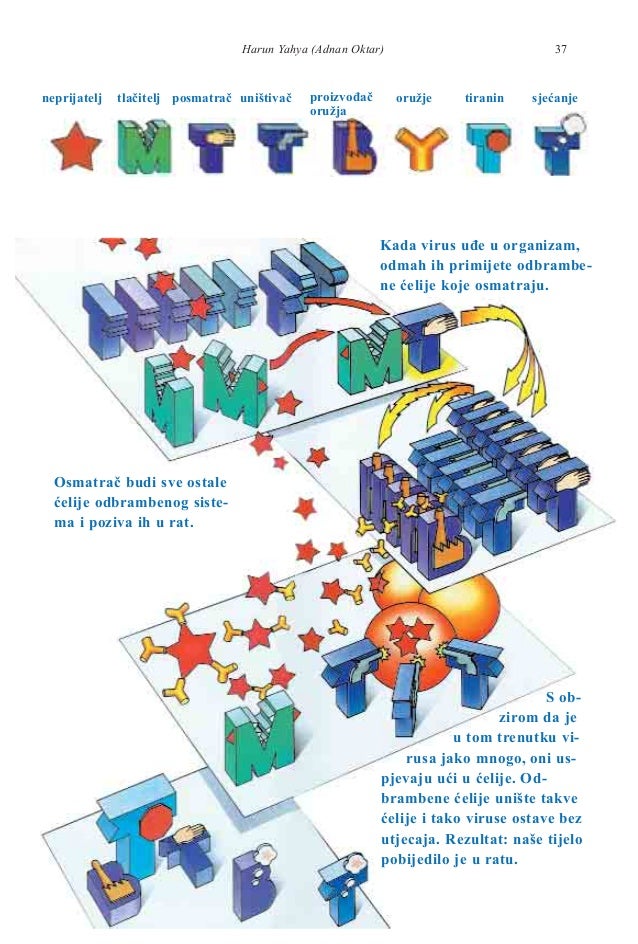 Harun Yahya (Adnan Oktar)

37

neprijatelj tlačitelj posmatrač uništivač proizvođač oružja oružje tiranin sjećanje

Kada virus uđe u organizam, odmah ih primijete odbrambene ćelije koje osmatraju.

Osmatrač budi sve ostale ćelije odbrambenog sistema i poziva ih u rat.

S obzirom da je u tom trenutku virusa jako mnogo, oni uspjevaju ući u ćelije. Odbrambene ćelije unište takve ćelije i tako viruse ostave bez utjecaja. Rezultat: naše tijelo pobijedilo je u ratu.