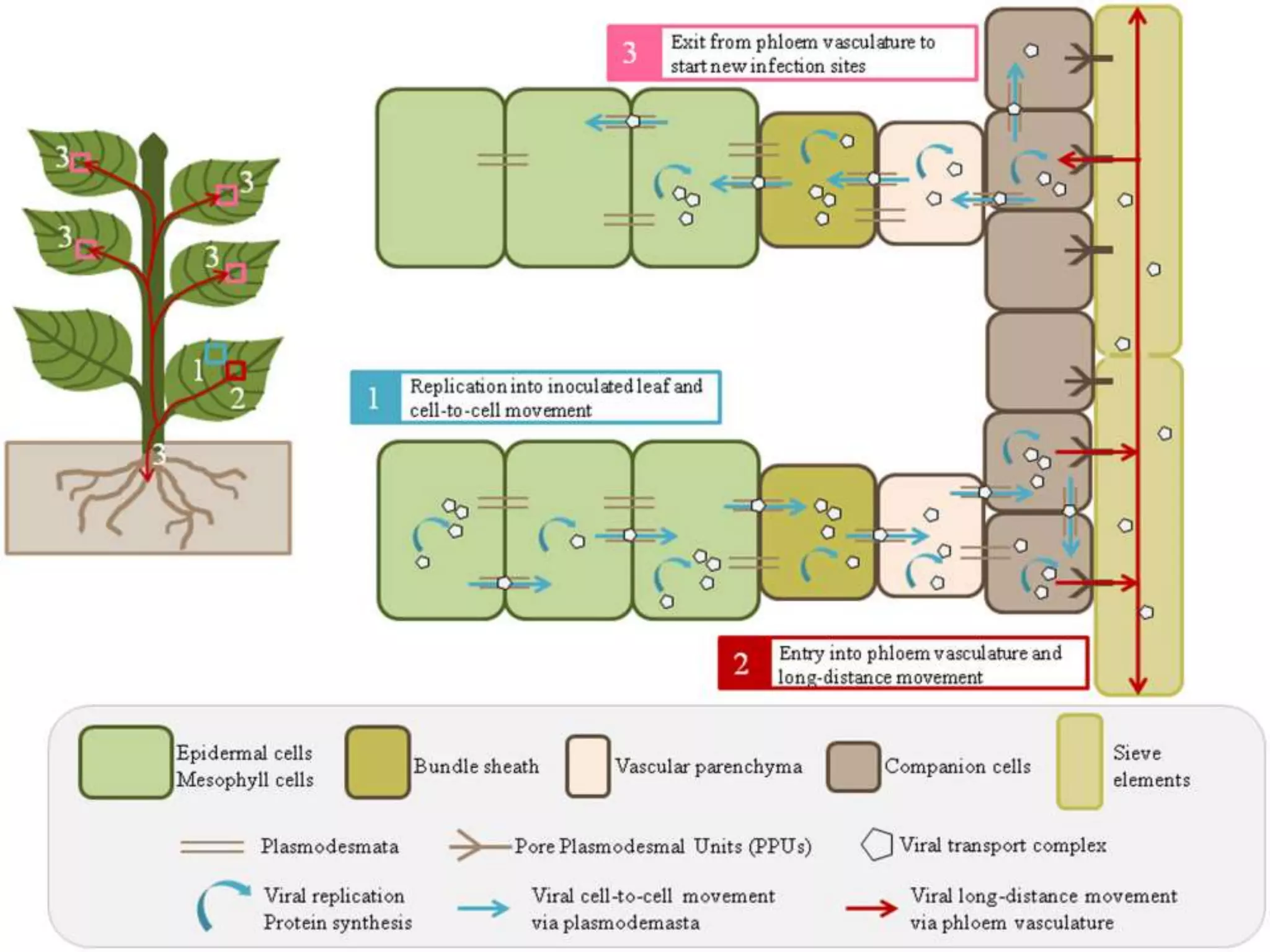 3
3
3
3
1
2
3

3 Exit from phloem vasculature to start new infection sites

1 Replication into inoculated leaf and cell-to-cell movement

2 Entry into phloem vasculature and long-distance movement

Epidermal cells
Mesophyll cells

Bundle sheath

Vascular parenchyma

Companion cells

Sieve elements

Plasmodesmata

Pore Plasmodesmal Units (PPUs)

Viral transport complex

Viral replication
Protein synthesis

Viral cell-to-cell movement via plasmodemasta

Viral long-distance movement via phloem vasculature