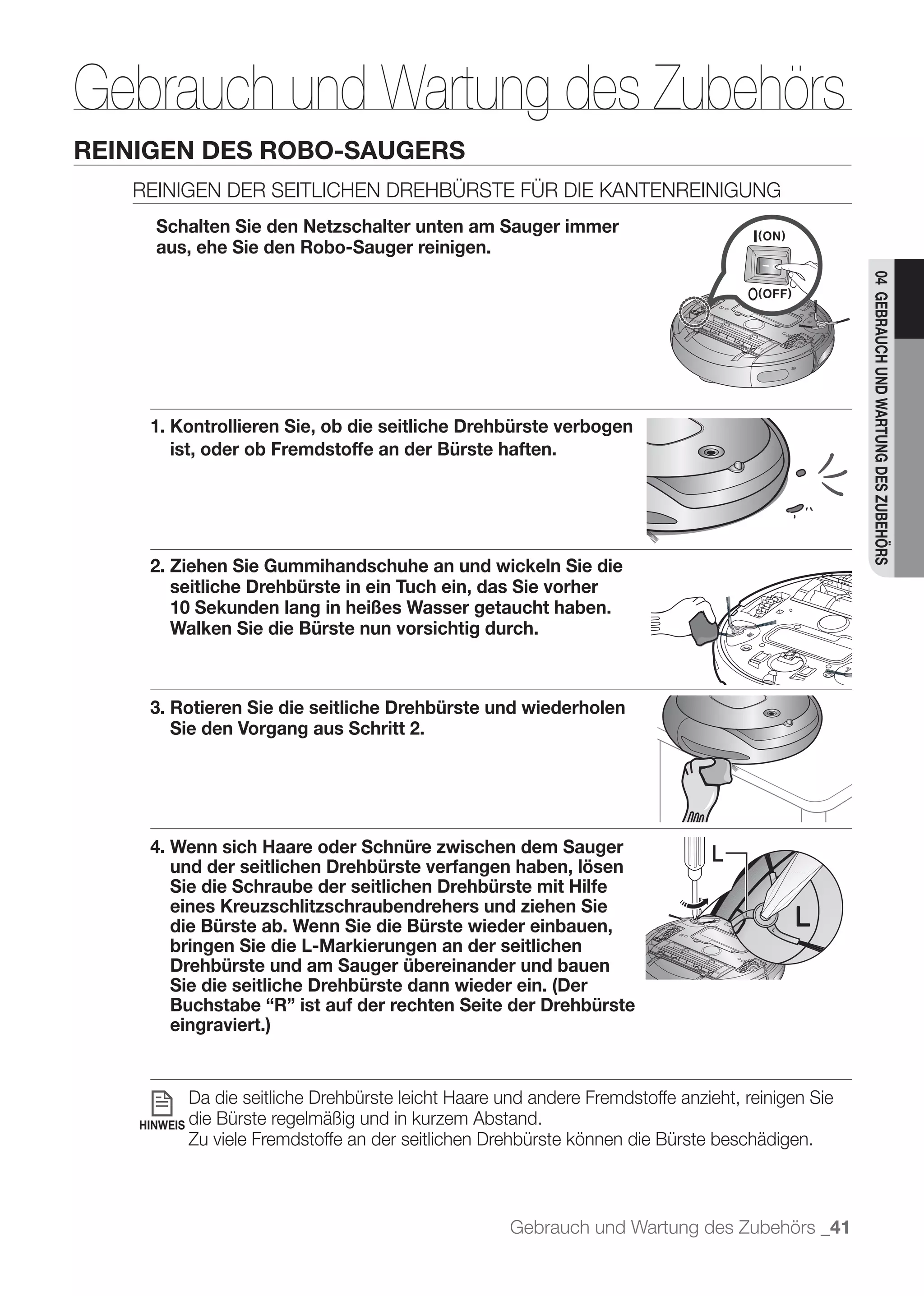 Gebrauch und Wartung des Zubehörs

REINIGEN DES ROBO-SAUGERS

REINIGEN DER SEITLICHEN DREHBÜRSTE FÜR DIE KANTENREINIGUNG

Schalten Sie den Netzschalter unten am Sauger immer aus, ehe Sie den Robo-Sauger reinigen.

I(ON)

O(OFF)

04 GEBRAUCH UND WARTUNG DES ZUBEHÖRS

1. Kontrollieren Sie, ob die seitliche Drehbürste verbogen ist, oder ob Fremdstoffe an der Bürste haften.

2. Ziehen Sie Gummihandschuhe an und wickeln Sie die seitliche Drehbürste in ein Tuch ein, das Sie vorher 10 Sekunden lang in heißes Wasser getaucht haben. Walken Sie die Bürste nun vorsichtig durch.

3. Rotieren Sie die seitliche Drehbürste und wiederholen Sie den Vorgang aus Schritt 2.

4. Wenn sich Haare oder Schnüre zwischen dem Sauger und der seitlichen Drehbürste verfangen haben, lösen Sie die Schraube der seitlichen Drehbürste mit Hilfe eines Kreuzschlitzschraubendrehers und ziehen Sie die Bürste ab. Wenn Sie die Bürste wieder einbauen, bringen Sie die L-Markierungen an der seitlichen Drehbürste und am Sauger übereinander und bauen Sie die seitliche Drehbürste dann wieder ein. (Der Buchstabe “R” ist auf der rechten Seite der Drehbürste eingraviert.)

L

L

HINWEIS Da die seitliche Drehbürste leicht Haare und andere Fremdstoffe anzieht, reinigen Sie die Bürste regelmäßig und in kurzem Abstand.
Zu viele Fremdstoffe an der seitlichen Drehbürste können die Bürste beschädigen.

Gebrauch und Wartung des Zubehörs _41