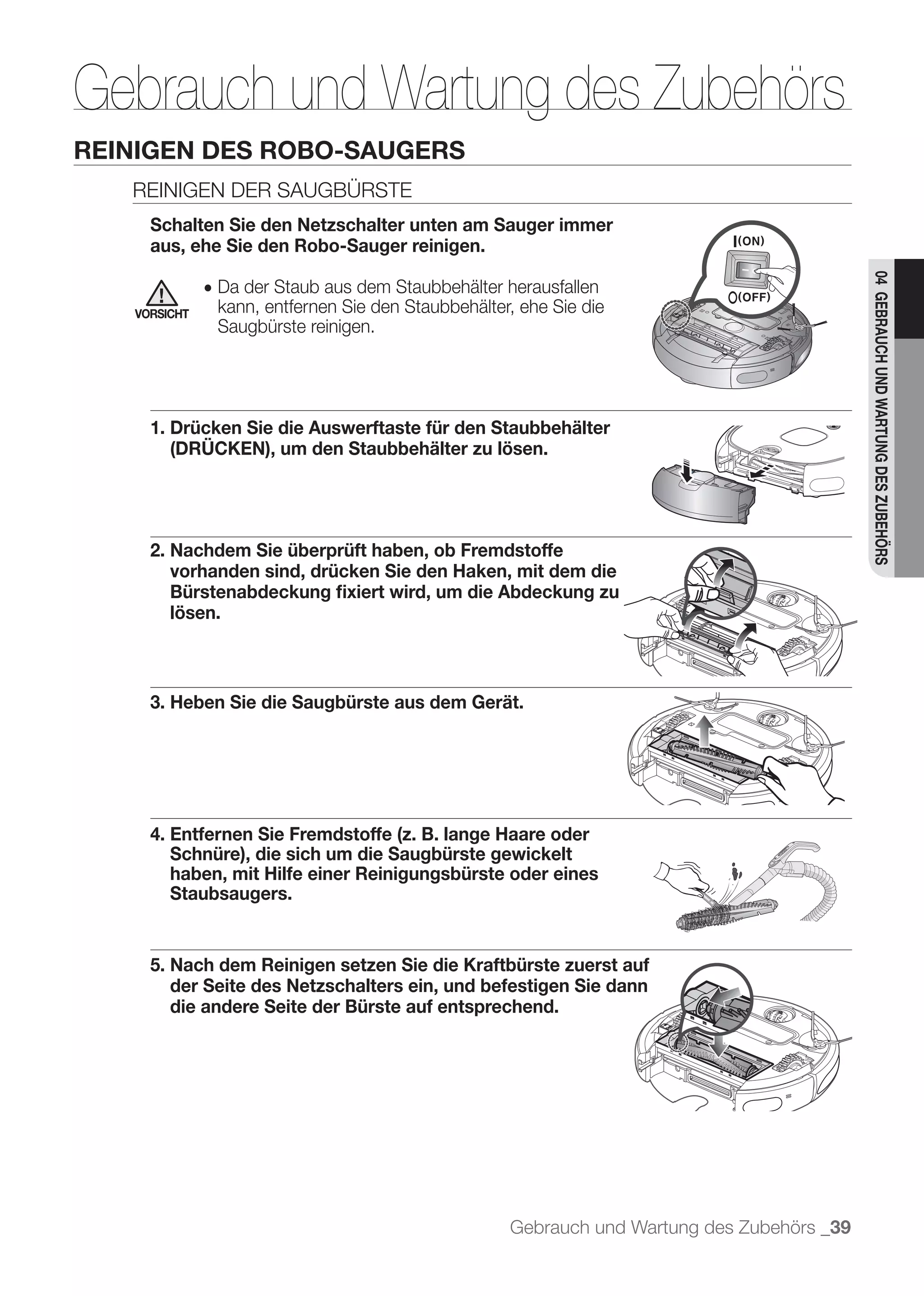 Gebrauch und Wartung des Zubehörs

REINIGEN DES ROBO-SAUGERS

REINIGEN DER SAUGBÜRSTE

Schalten Sie den Netzschalter unten am Sauger immer aus, ehe Sie den Robo-Sauger reinigen.

VORSICHT

• Da der Staub aus dem Staubbehälter herausfallen kann, entfernen Sie den Staubbehälter, ehe Sie die Saugbürste reinigen.

I(ON)

O(OFF)

04 GEBRAUCH UND WARTUNG DES ZUBEHÖRS

1. Drücken Sie die Auswerftaste für den Staubbehälter (DRÜCKEN), um den Staubbehälter zu lösen.

2. Nachdem Sie überprüft haben, ob Fremdstoffe vorhanden sind, drücken Sie den Haken, mit dem die Bürstenabdeckung fixiert wird, um die Abdeckung zu lösen.

3. Heben Sie die Saugbürste aus dem Gerät.

4. Entfernen Sie Fremdstoffe (z. B. lange Haare oder Schnüre), die sich um die Saugbürste gewickelt haben, mit Hilfe einer Reinigungsbürste oder eines Staubsaugers.

5. Nach dem Reinigen setzen Sie die Kraftbürste zuerst auf der Seite des Netzschalters ein, und befestigen Sie dann die andere Seite der Bürste auf entsprechend.

Gebrauch und Wartung des Zubehörs _39