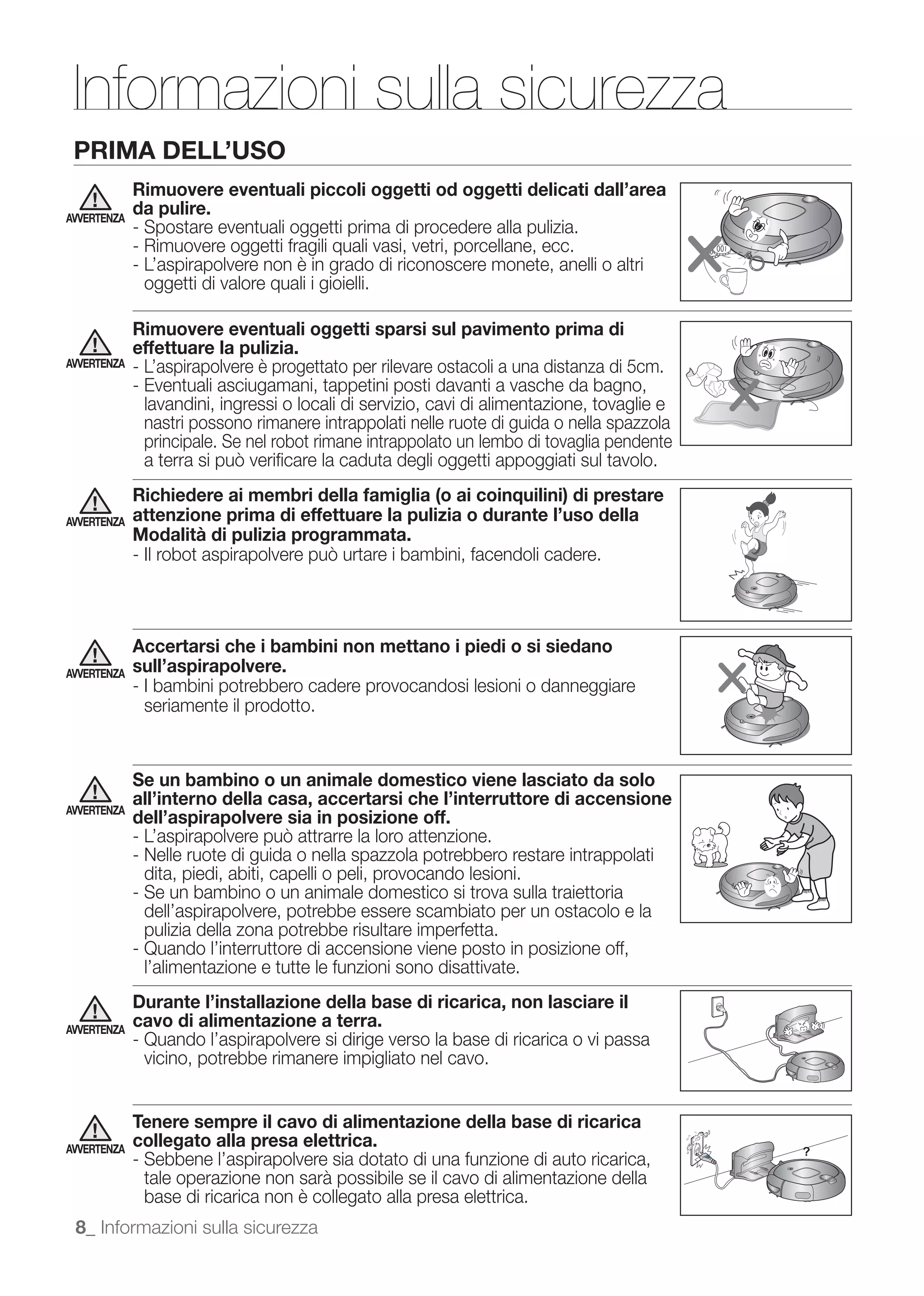 Informazioni sulla sicurezza

PRIMA DELL'USO

AVVERTENZA

Rimuovere eventuali piccoli oggetti od oggetti delicati dall'area da pulire.

- Spostare eventuali oggetti prima di procedere alla pulizia.
- Rimuovere oggetti fragili quali vasi, vetri, porcellane, ecc.
- L'aspirapolvere non è in grado di riconoscere monete, anelli o altri oggetti di valore quali i gioielli.

AVVERTENZA

Rimuovere eventuali oggetti sparsi sul pavimento prima di effettuare la pulizia.

- L'aspirapolvere è progettato per rilevare ostacoli a una distanza di 5cm.
- Eventuali asciugamani, tappetini posti davanti a vasche da bagno, lavandini, ingressi o locali di servizio, cavi di alimentazione, tovaglie e nastri possono rimanere intrappolati nelle ruote di guida o nella spazzola principale. Se nel robot rimane intrappolato un lembo di tovaglia pendente a terra si può verificare la caduta degli oggetti appoggiati sul tavolo.

AVVERTENZA

Richiedere ai membri della famiglia (o ai coinquilini) di prestare attenzione prima di effettuare la pulizia o durante l'uso della Modalità di pulizia programmata.

- Il robot aspirapolvere può urtare i bambini, facendoli cadere.

AVVERTENZA

Accertarsi che i bambini non mettano i piedi o si siedano sull'aspirapolvere.

- I bambini potrebbero cadere provocandosi lesioni o danneggiare seriamente il prodotto.

AVVERTENZA

Se un bambino o un animale domestico viene lasciato da solo all'interno della casa, accertarsi che l'interruttore di accensione dell'aspirapolvere sia in posizione off.

- L'aspirapolvere può attrarre la loro attenzione.
- Nelle ruote di guida o nella spazzola potrebbero restare intrappolati dita, piedi, abiti, capelli o peli, provocando lesioni.
- Se un bambino o un animale domestico si trova sulla traiettoria dell'aspirapolvere, potrebbe essere scambiato per un ostacolo e la pulizia della zona potrebbe risultare imperfetta.
- Quando l'interruttore di accensione viene posto in posizione off, l'alimentazione e tutte le funzioni sono disattivate.

AVVERTENZA

Durante l'installazione della base di ricarica, non lasciare il cavo di alimentazione a terra.

- Quando l'aspirapolvere si dirige verso la base di ricarica o vi passa vicino, potrebbe rimanere impigliato nel cavo.

AVVERTENZA

Tenere sempre il cavo di alimentazione della base di ricarica collegato alla presa elettrica.

- Sebbene l'aspirapolvere sia dotato di una funzione di auto ricarica, tale operazione non sarà possibile se il cavo di alimentazione della base di ricarica non è collegato alla presa elettrica.

?

8_ Informazioni sulla sicurezza