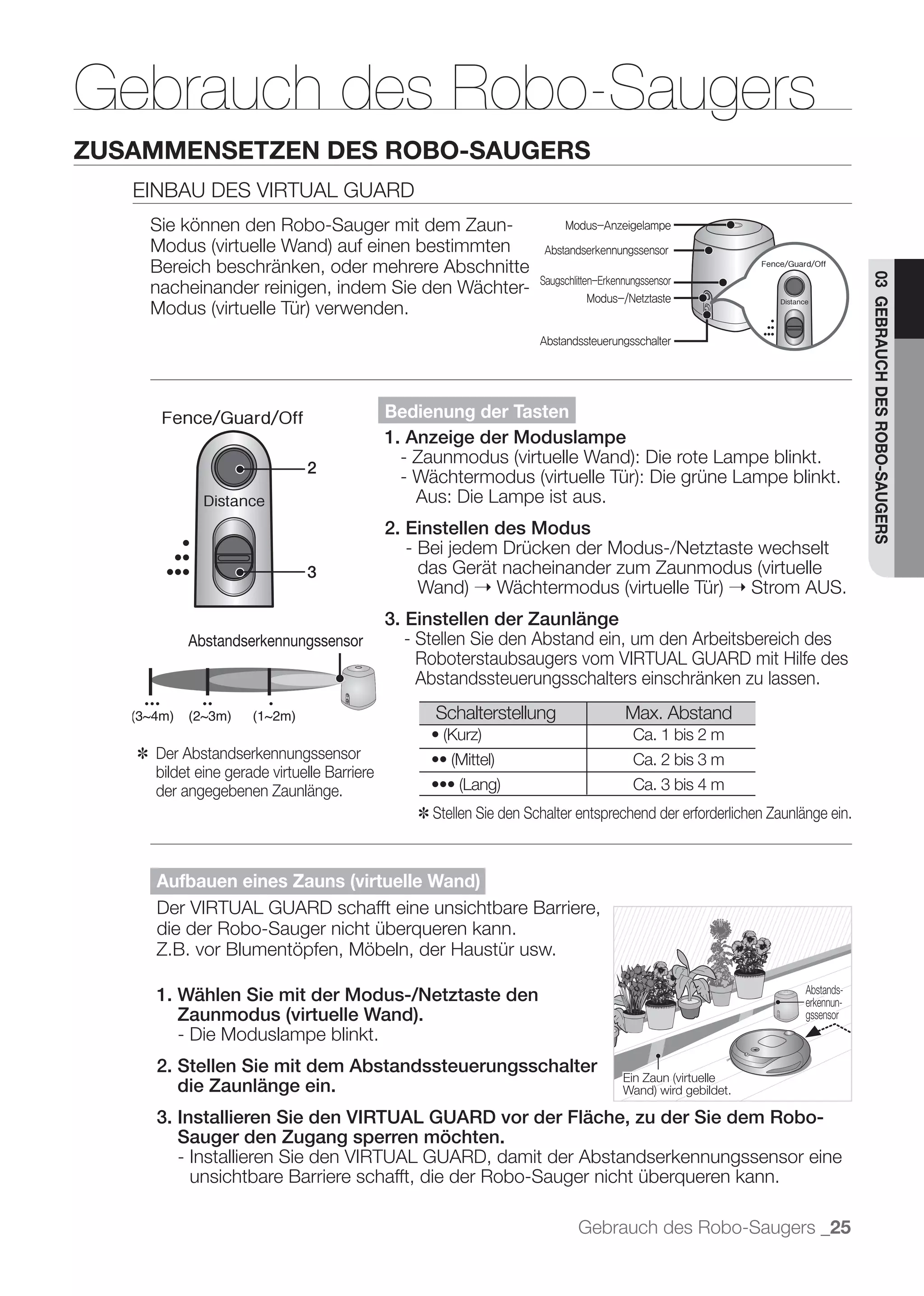 Gebrauch des Robo-Saugers

ZUSAMMENSETZEN DES ROBO-SAUGERS

EINBAU DES VIRTUAL GUARD

Sie können den Robo-Sauger mit dem Zaun-Modus (virtuelle Wand) auf einen bestimmten Bereich beschränken, oder mehrere Abschnitte nacheinander reinigen, indem Sie den Wächter-Modus (virtuelle Tür) verwenden.

Modus–Anzeigelampe
Abstandserkennungssensor
Saugschlitten–Erkennungssensor
Modus–/Netztaste
Abstandssteuerungsschalter
Fence/Guard/Off
Distance

03 GEBRAUCH DES ROBO-SAUGERS

Fence/Guard/Off
2
Distance
3

Abstandserkennungssensor
(3~4m) (2~3m) (1~2m)

✻ Der Abstandserkennungssensor bildet eine gerade virtuelle Barriere der angegebenen Zaunlänge.

Bedienung der Tasten

1. Anzeige der Moduslampe
- Zaunmodus (virtuelle Wand): Die rote Lampe blinkt.
- Wächtermodus (virtuelle Tür): Die grüne Lampe blinkt. Aus: Die Lampe ist aus.

2. Einstellen des Modus
- Bei jedem Drücken der Modus-/Netztaste wechselt das Gerät nacheinander zum Zaunmodus (virtuelle Wand) ➝ Wächtermodus (virtuelle Tür) ➝ Strom AUS.

3. Einstellen der Zaunlänge
- Stellen Sie den Abstand ein, um den Arbeitsbereich des Roboterstaubsaugers vom VIRTUAL GUARD mit Hilfe des Abstandssteuerungsschalters einschränken zu lassen.

| Schalterstellung | Max. Abstand |
|---|---|
| • (Kurz) | Ca. 1 bis 2 m |
| •• (Mittel) | Ca. 2 bis 3 m |
| ••• (Lang) | Ca. 3 bis 4 m |

✻ Stellen Sie den Schalter entsprechend der erforderlichen Zaunlänge ein.

Aufbauen eines Zauns (virtuelle Wand)

Der VIRTUAL GUARD schafft eine unsichtbare Barriere, die der Robo-Sauger nicht überqueren kann.
Z.B. vor Blumentöpfen, Möbeln, der Haustür usw.

1. Wählen Sie mit der Modus-/Netztaste den Zaunmodus (virtuelle Wand).
- Die Moduslampe blinkt.

2. Stellen Sie mit dem Abstandssteuerungsschalter die Zaunlänge ein.

Abstandserkennungssensor
Ein Zaun (virtuelle Wand) wird gebildet.

3. Installieren Sie den VIRTUAL GUARD vor der Fläche, zu der Sie dem Robo-Sauger den Zugang sperren möchten.
- Installieren Sie den VIRTUAL GUARD, damit der Abstandserkennungssensor eine unsichtbare Barriere schafft, die der Robo-Sauger nicht überqueren kann.

Gebrauch des Robo-Saugers _25