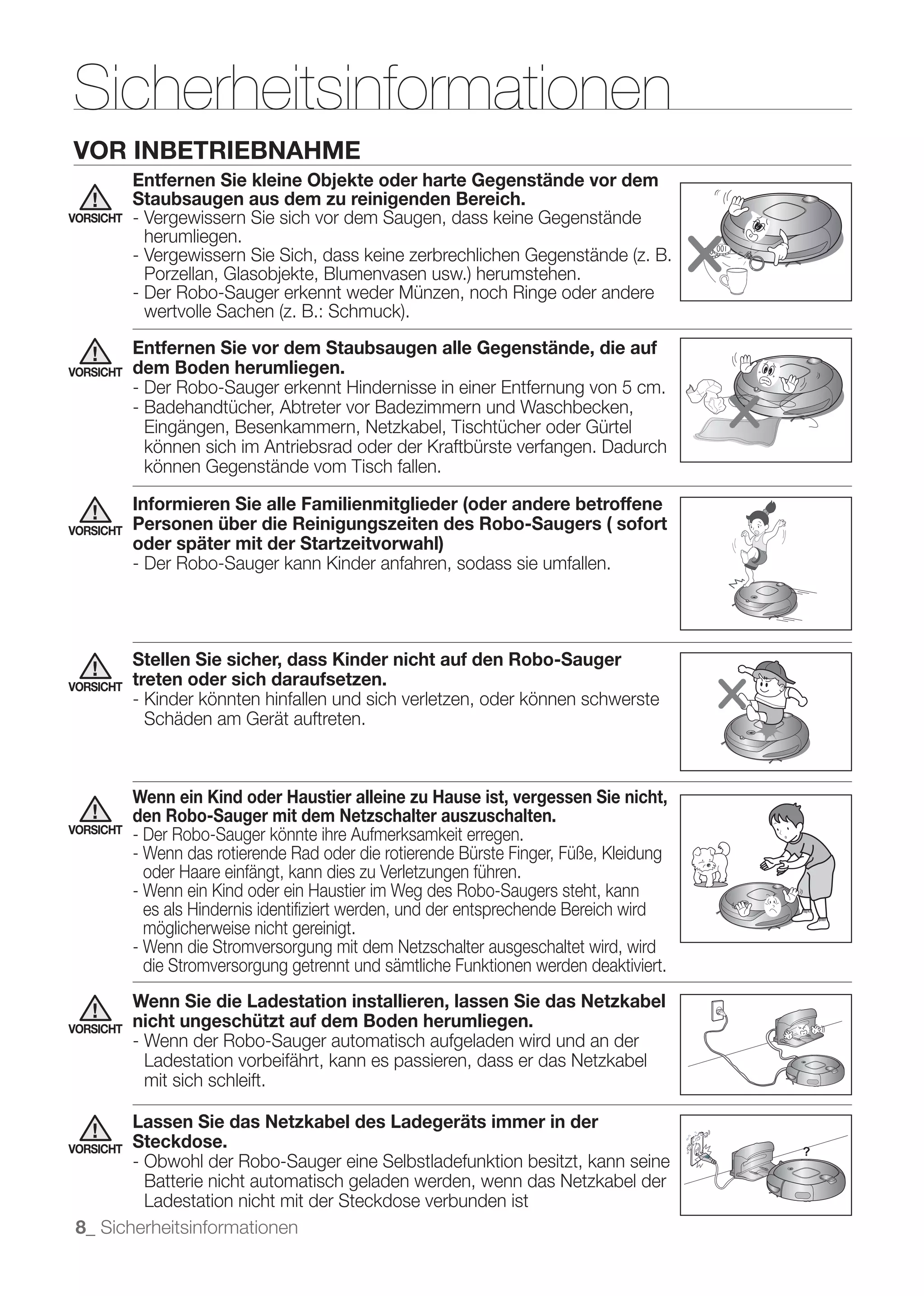 Sicherheitsinformationen

VOR INBETRIEBNAHME

VORSICHT

Entfernen Sie kleine Objekte oder harte Gegenstände vor dem Staubsaugen aus dem zu reinigenden Bereich.
- Vergewissern Sie sich vor dem Saugen, dass keine Gegenstände herumliegen.
- Vergewissern Sie Sich, dass keine zerbrechlichen Gegenstände (z. B. Porzellan, Glasobjekte, Blumenvasen usw.) herumstehen.
- Der Robo-Sauger erkennt weder Münzen, noch Ringe oder andere wertvolle Sachen (z. B.: Schmuck).

100

VORSICHT

Entfernen Sie vor dem Staubsaugen alle Gegenstände, die auf dem Boden herumliegen.
- Der Robo-Sauger erkennt Hindernisse in einer Entfernung von 5 cm.
- Badehandtücher, Abtreter vor Badezimmern und Waschbecken, Eingängen, Besenkammern, Netzkabel, Tischtücher oder Gürtel können sich im Antriebsrad oder der Kraftbürste verfangen. Dadurch können Gegenstände vom Tisch fallen.

VORSICHT

Informieren Sie alle Familienmitglieder (oder andere betroffene Personen über die Reinigungszeiten des Robo-Saugers ( sofort oder später mit der Startzeitvorwahl)
- Der Robo-Sauger kann Kinder anfahren, sodass sie umfallen.

VORSICHT

Stellen Sie sicher, dass Kinder nicht auf den Robo-Sauger treten oder sich daraufsetzen.
- Kinder könnten hinfallen und sich verletzen, oder können schwerste Schäden am Gerät auftreten.

VORSICHT

Wenn ein Kind oder Haustier alleine zu Hause ist, vergessen Sie nicht, den Robo-Sauger mit dem Netzschalter auszuschalten.
- Der Robo-Sauger könnte ihre Aufmerksamkeit erregen.
- Wenn das rotierende Rad oder die rotierende Bürste Finger, Füße, Kleidung oder Haare einfängt, kann dies zu Verletzungen führen.
- Wenn ein Kind oder ein Haustier im Weg des Robo-Saugers steht, kann es als Hindernis identifiziert werden, und der entsprechende Bereich wird möglicherweise nicht gereinigt.
- Wenn die Stromversorgung mit dem Netzschalter ausgeschaltet wird, wird die Stromversorgung getrennt und sämtliche Funktionen werden deaktiviert.

VORSICHT

Wenn Sie die Ladestation installieren, lassen Sie das Netzkabel nicht ungeschützt auf dem Boden herumliegen.
- Wenn der Robo-Sauger automatisch aufgeladen wird und an der Ladestation vorbeifährt, kann es passieren, dass er das Netzkabel mit sich schleift.

VORSICHT

Lassen Sie das Netzkabel des Ladegeräts immer in der Steckdose.
- Obwohl der Robo-Sauger eine Selbstladefunktion besitzt, kann seine Batterie nicht automatisch geladen werden, wenn das Netzkabel der Ladestation nicht mit der Steckdose verbunden ist

?

8_ Sicherheitsinformationen