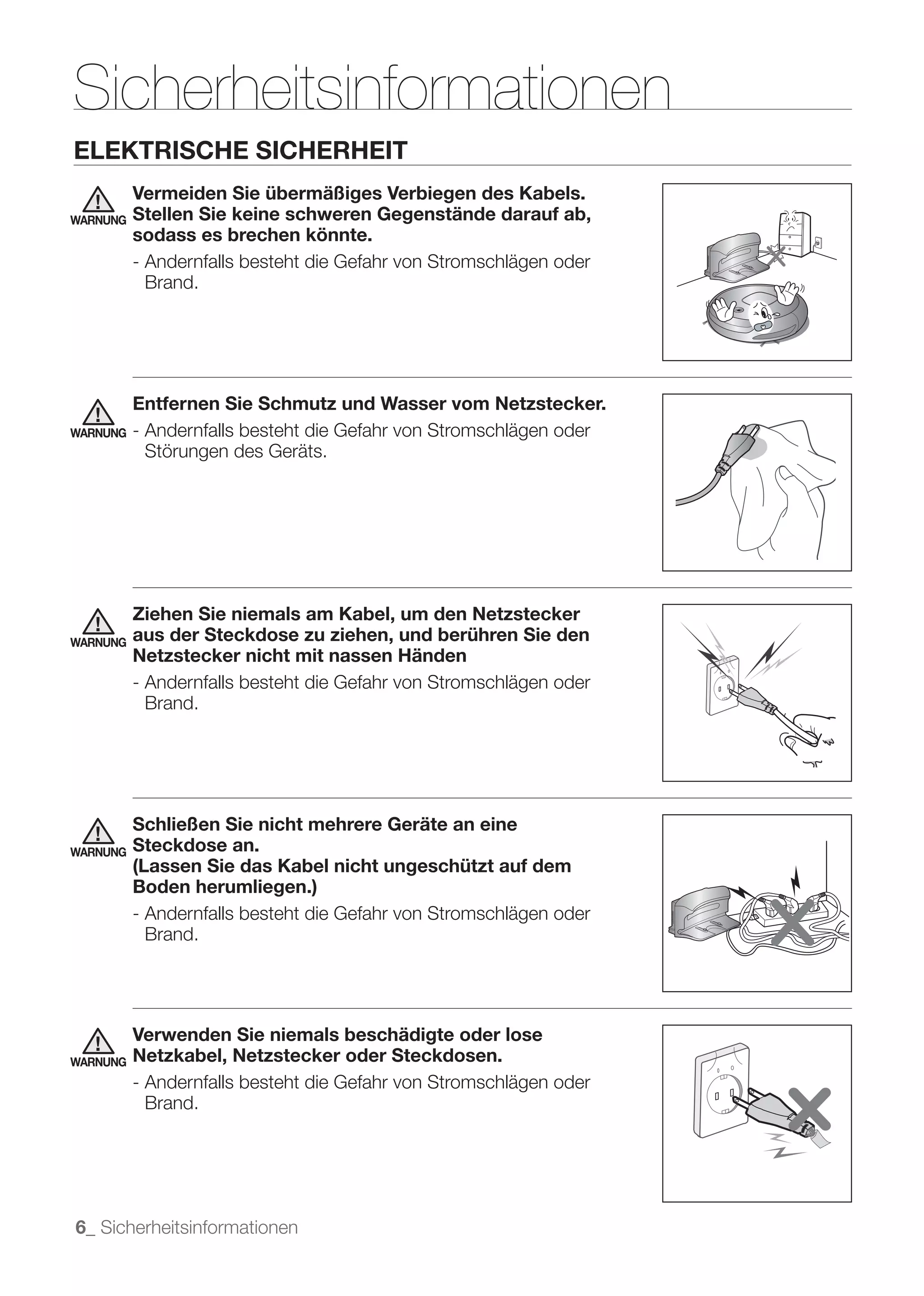 Sicherheitsinformationen

ELEKTRISCHE SICHERHEIT

WARNUNG Vermeiden Sie übermäßiges Verbiegen des Kabels. Stellen Sie keine schweren Gegenstände darauf ab, sodass es brechen könnte.

- Andernfalls besteht die Gefahr von Stromschlägen oder Brand.

WARNUNG Entfernen Sie Schmutz und Wasser vom Netzstecker.

- Andernfalls besteht die Gefahr von Stromschlägen oder Störungen des Geräts.

WARNUNG Ziehen Sie niemals am Kabel, um den Netzstecker aus der Steckdose zu ziehen, und berühren Sie den Netzstecker nicht mit nassen Händen

- Andernfalls besteht die Gefahr von Stromschlägen oder Brand.

WARNUNG Schließen Sie nicht mehrere Geräte an eine Steckdose an.
(Lassen Sie das Kabel nicht ungeschützt auf dem Boden herumliegen.)

- Andernfalls besteht die Gefahr von Stromschlägen oder Brand.

WARNUNG Verwenden Sie niemals beschädigte oder lose Netzkabel, Netzstecker oder Steckdosen.

- Andernfalls besteht die Gefahr von Stromschlägen oder Brand.

6_ Sicherheitsinformationen