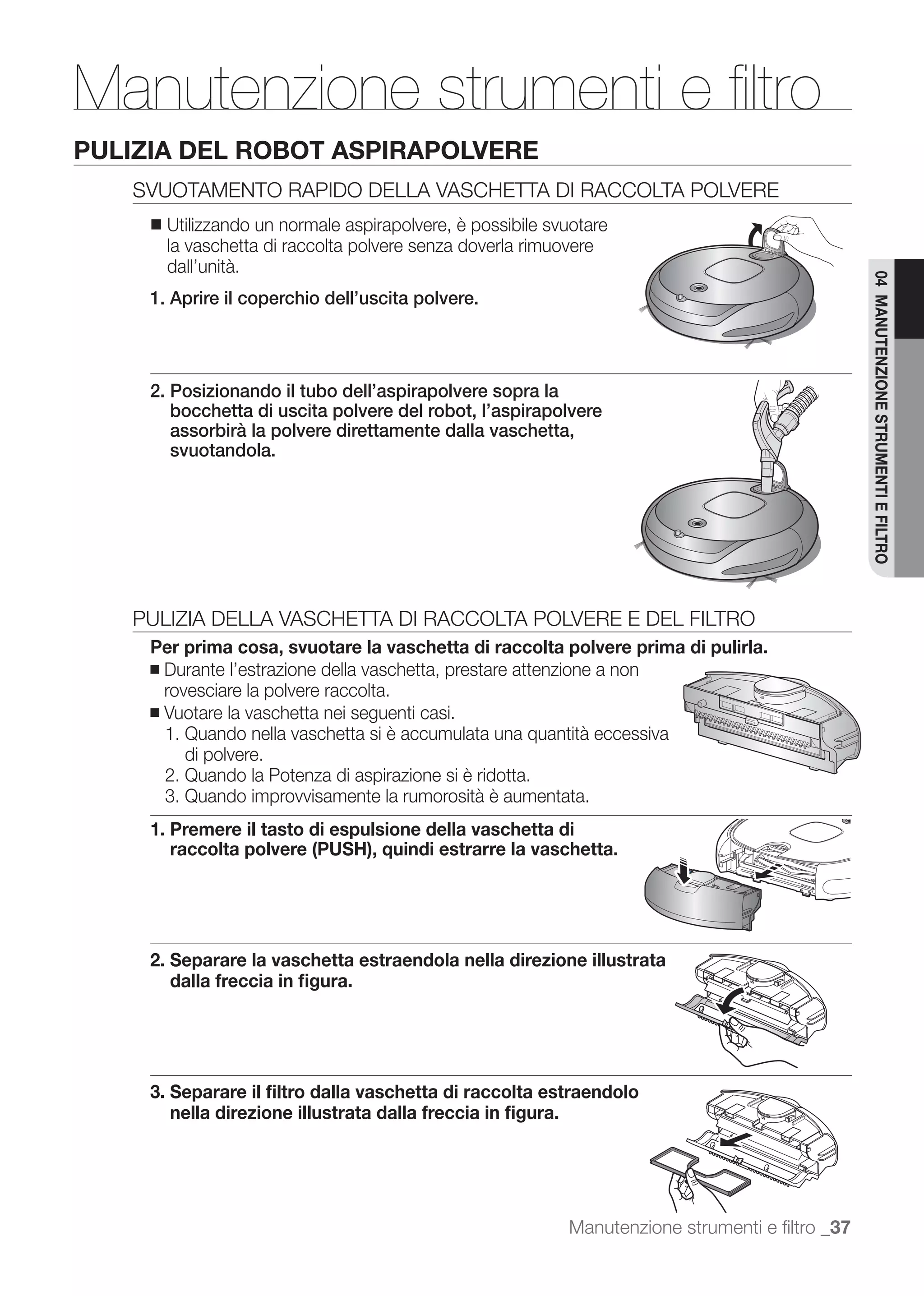 Manutenzione strumenti e filtro

PULIZIA DEL ROBOT ASPIRAPOLVERE

SVUOTAMENTO RAPIDO DELLA VASCHETTA DI RACCOLTA POLVERE

■ Utilizzando un normale aspirapolvere, è possibile svuotare la vaschetta di raccolta polvere senza doverla rimuovere dall'unità.

1. Aprire il coperchio dell'uscita polvere.

2. Posizionando il tubo dell'aspirapolvere sopra la bocchetta di uscita polvere del robot, l'aspirapolvere assorbirà la polvere direttamente dalla vaschetta, svuotandola.

04 MANUTENZIONE STRUMENTI E FILTRO

PULIZIA DELLA VASCHETTA DI RACCOLTA POLVERE E DEL FILTRO

Per prima cosa, svuotare la vaschetta di raccolta polvere prima di pulirla.

■ Durante l'estrazione della vaschetta, prestare attenzione a non rovesciare la polvere raccolta.

■ Vuotare la vaschetta nei seguenti casi.
1. Quando nella vaschetta si è accumulata una quantità eccessiva di polvere.
2. Quando la Potenza di aspirazione si è ridotta.
3. Quando improvvisamente la rumorosità è aumentata.

1. Premere il tasto di espulsione della vaschetta di raccolta polvere (PUSH), quindi estrarre la vaschetta.

2. Separare la vaschetta estraendola nella direzione illustrata dalla freccia in figura.

3. Separare il filtro dalla vaschetta di raccolta estraendolo nella direzione illustrata dalla freccia in figura.

Manutenzione strumenti e filtro _37